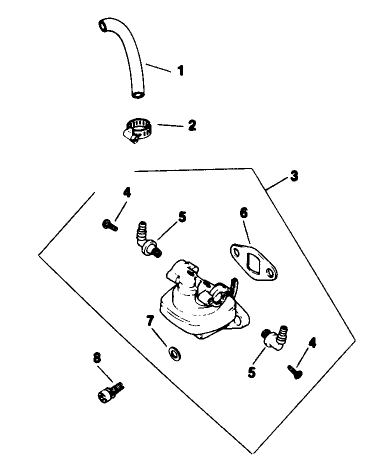 1
2
3
4
5
6
7
5
4
8