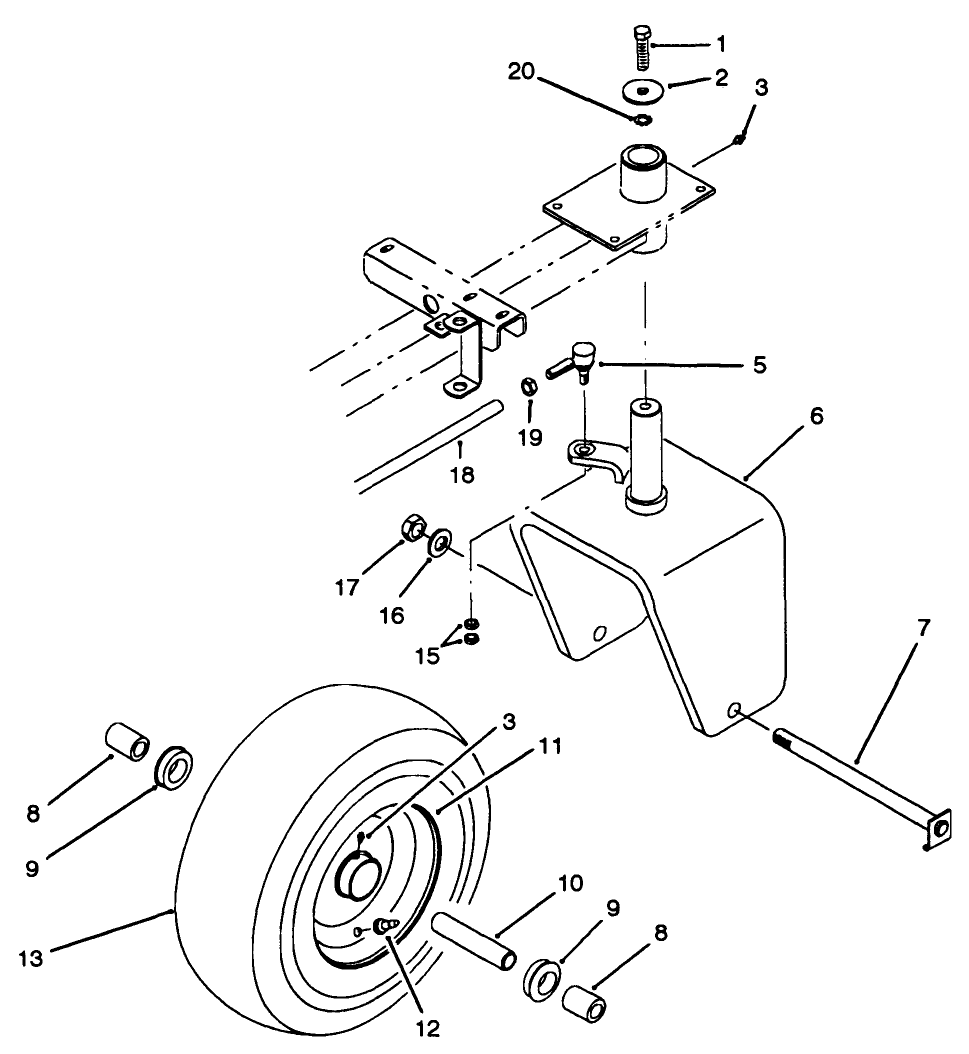 1
20
2
3
5
6
19
18
17
16
15
7
3
11
8
9
10
9
8
13
12