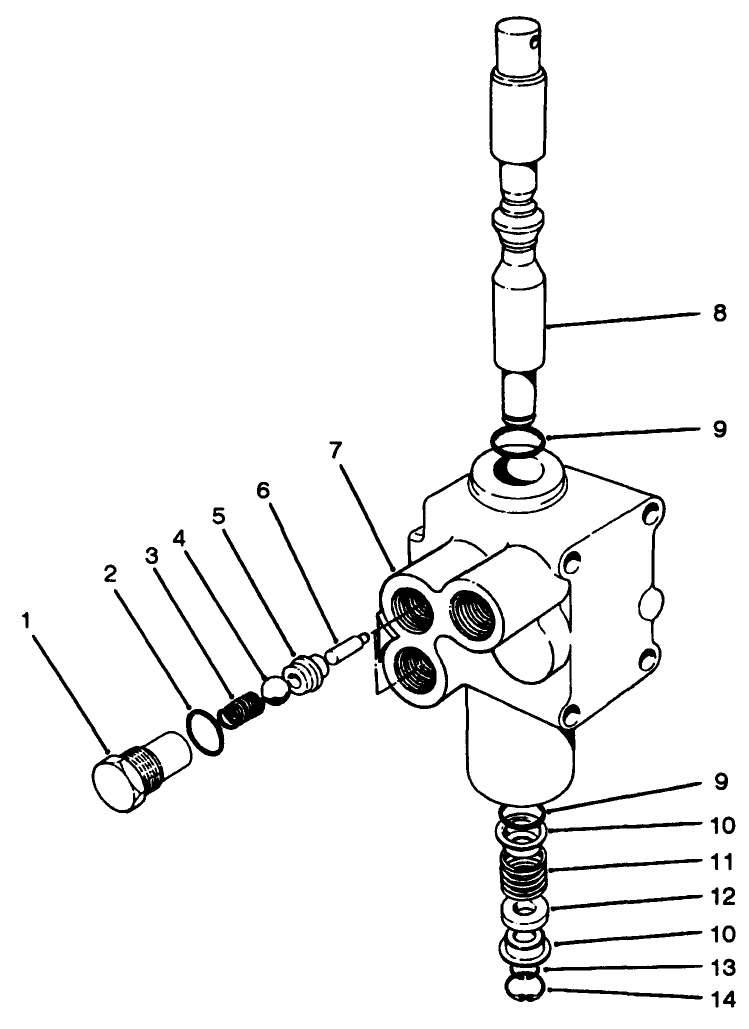 8
9
7
6
5
4
3
2
1
9
10
11
12
10
13
14