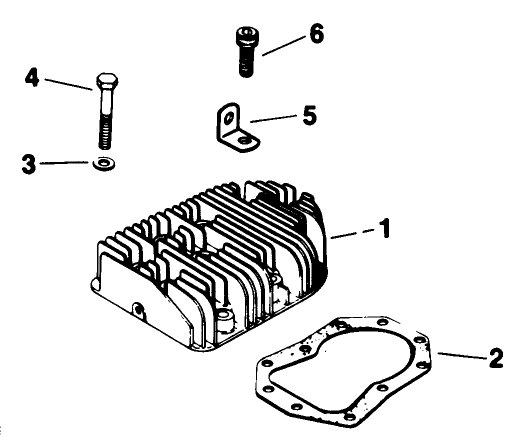 6
4
5
3
1
2