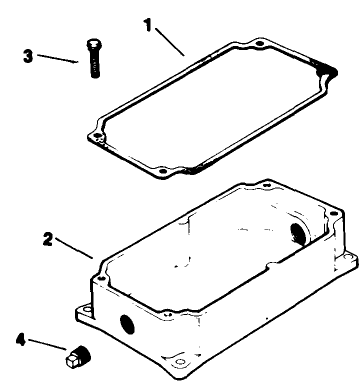 1
3
2
4