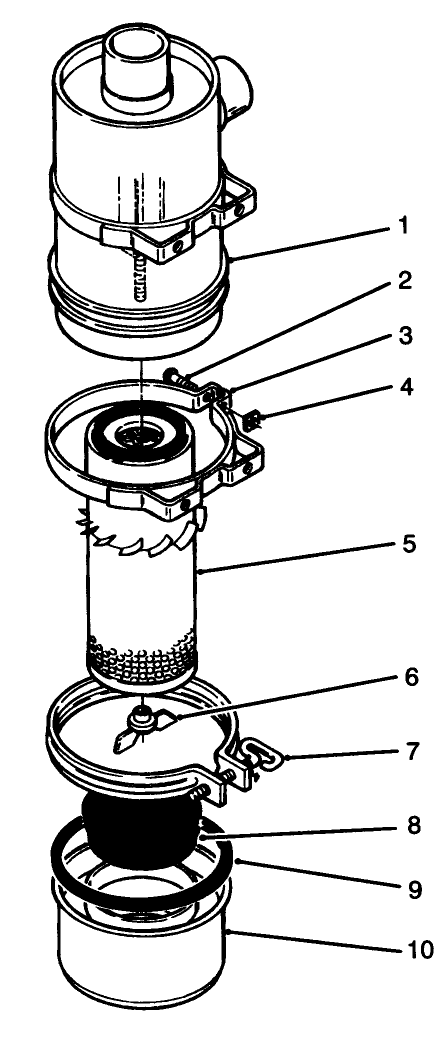 1
2
3
4
5
6
7
8
9
10