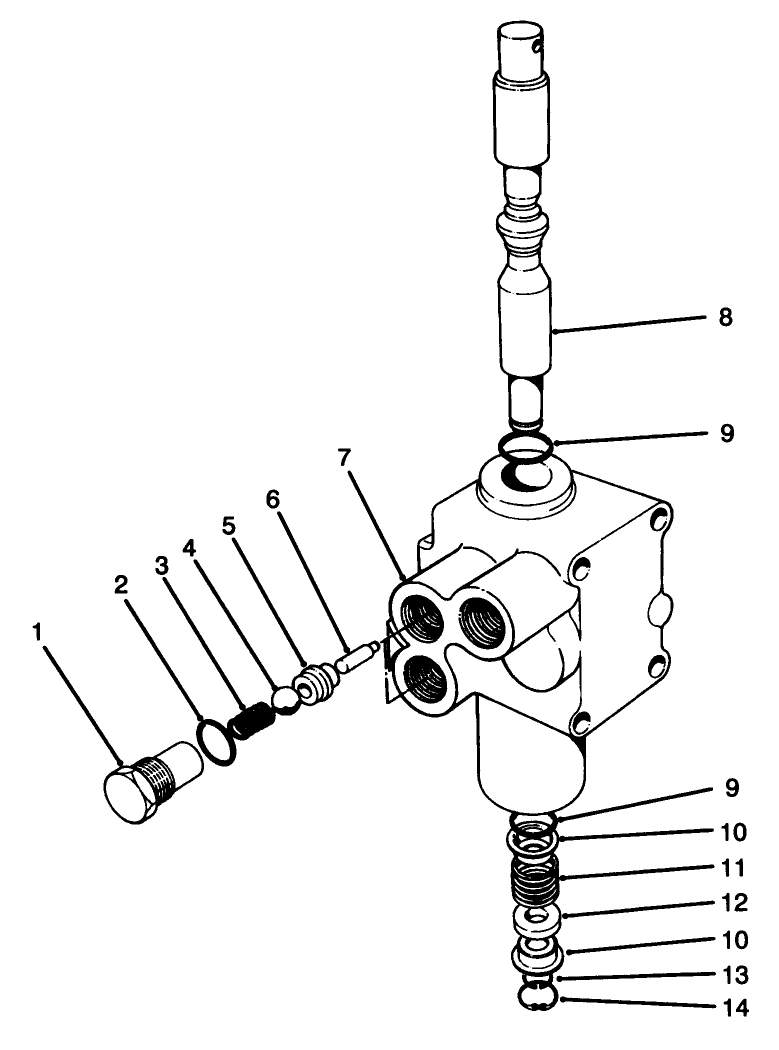 8
9
7
6
5
4
3
2
1
9
10
11
12
10
13
14