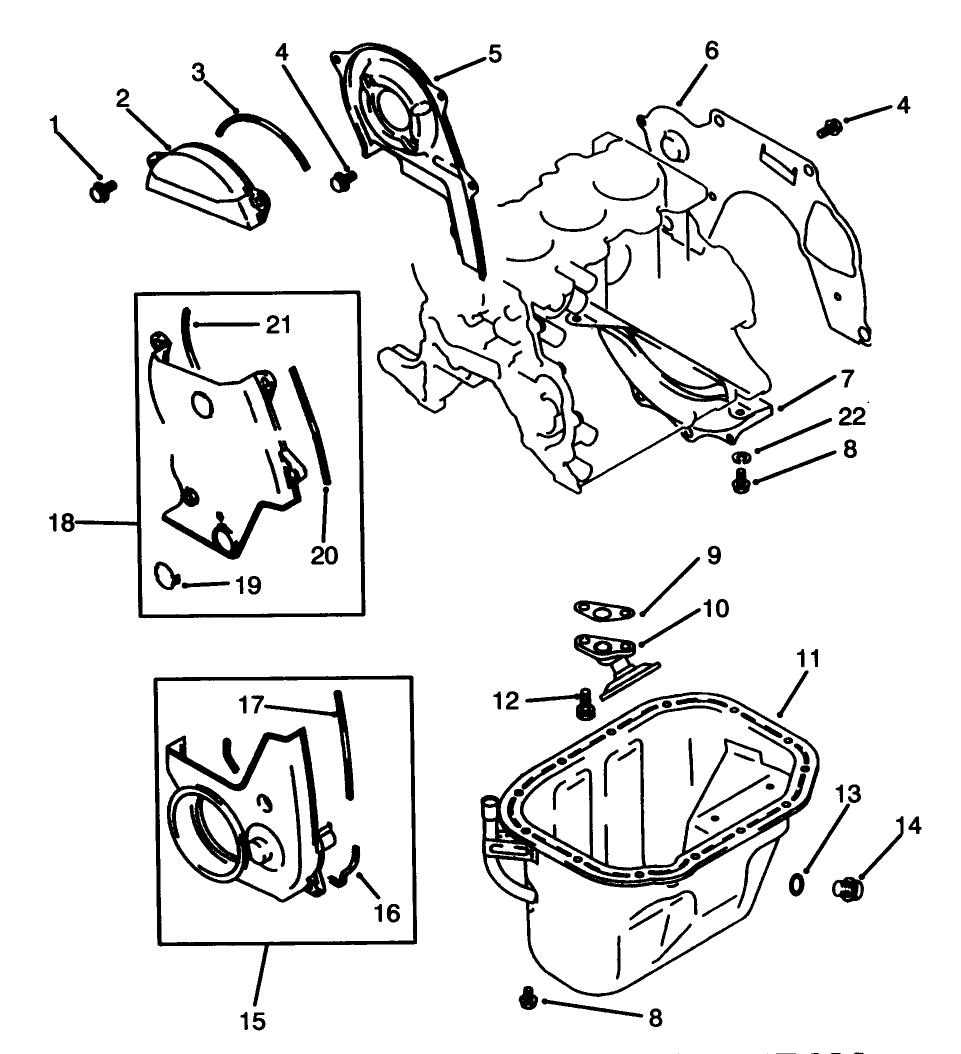 1
2
3
4
5
6
4
21
7
22
8
18
20
19
9
10
11
12
17
13
14
16
15
8