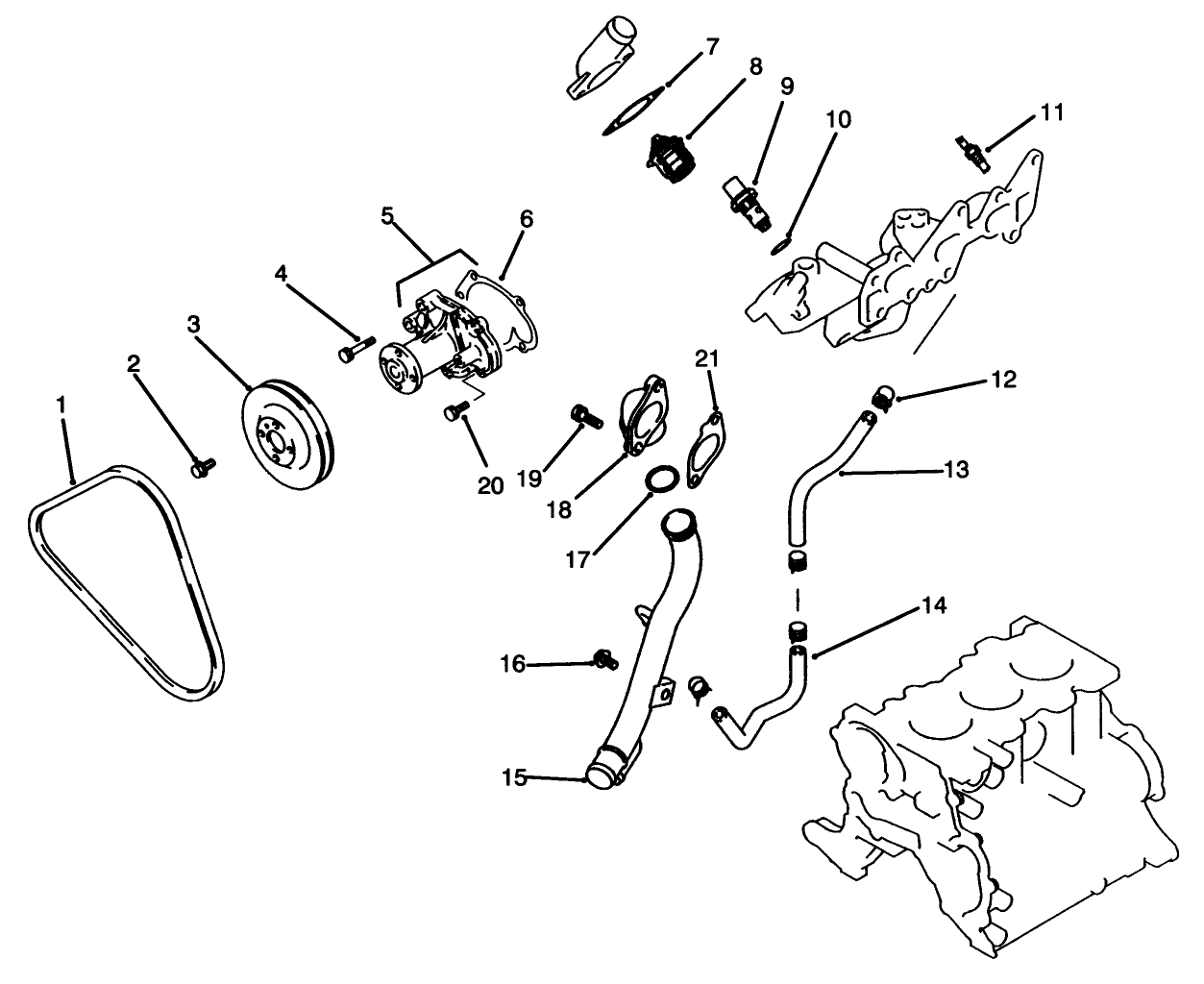 7
8
9
10
11
5
6
4
3
2
1
21
12
13
19
18
20
17
14
16
15