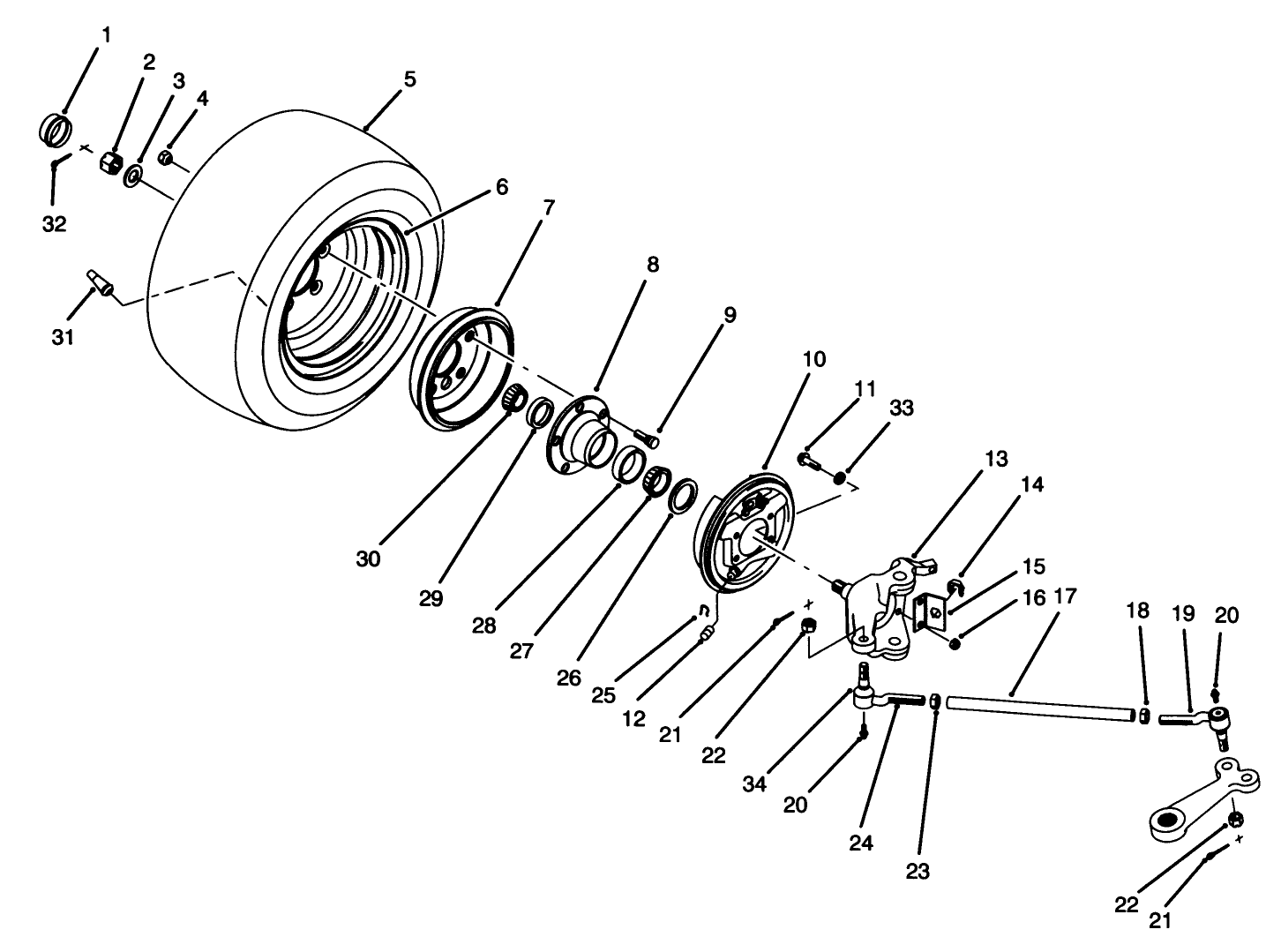 1
2
3
4
5
32
6
7
31
8
9
10
11
33
13
14
15
16
17
18
19
20
30
29
28
27
26
25
12
21
22
34
20
24
23
22
21