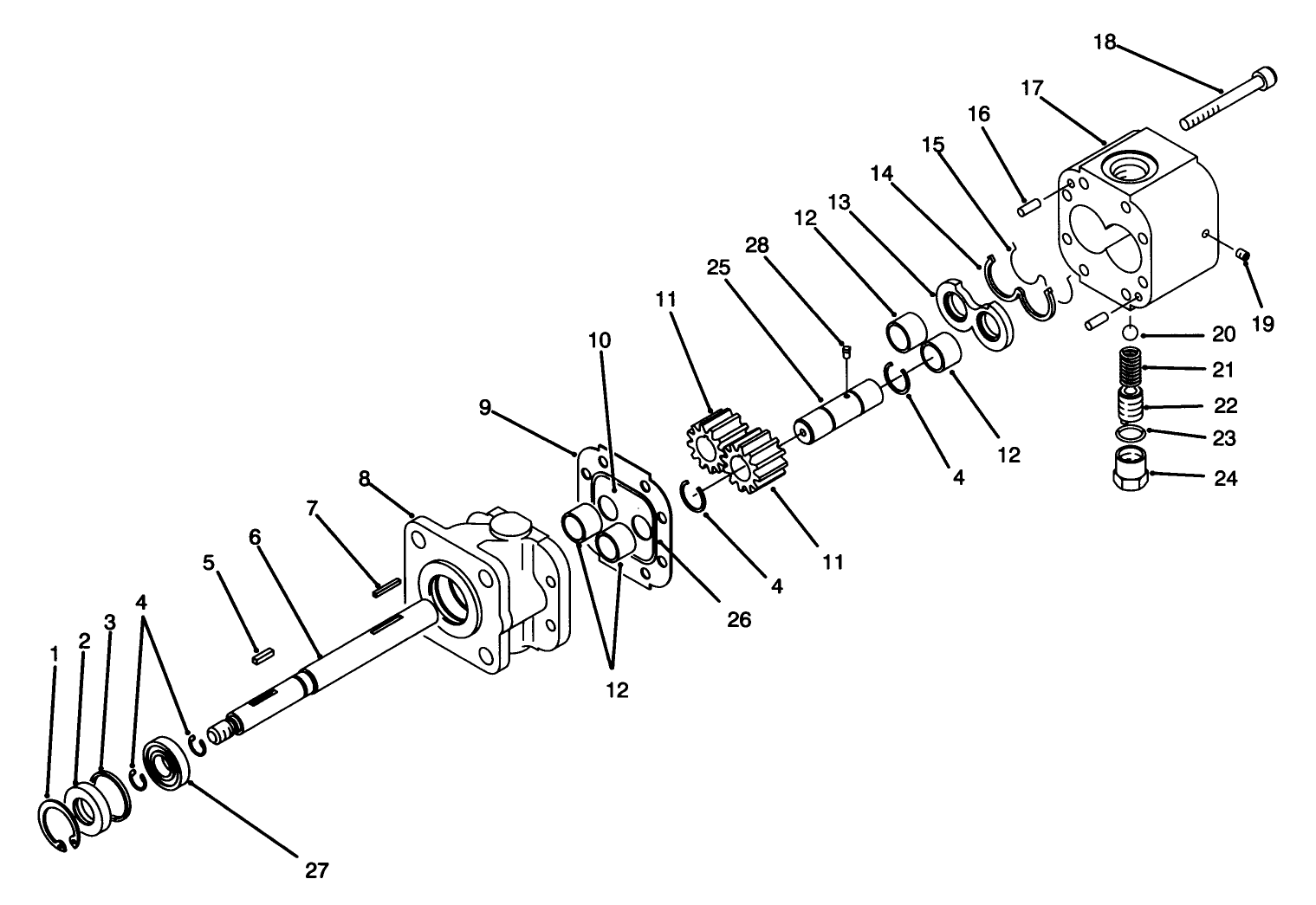 18
17
16
15
14
13
12
28
25
11
10
9
8
7
6
5
4
3
2
1
19
20
21
22
23
24
12
4
11
4
26
12
27