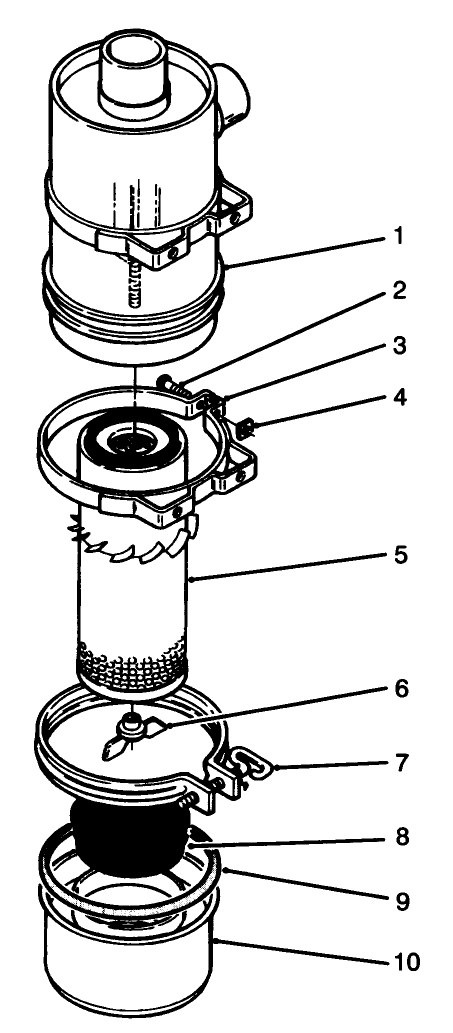 1
2
3
4
5
6
7
8
9
10