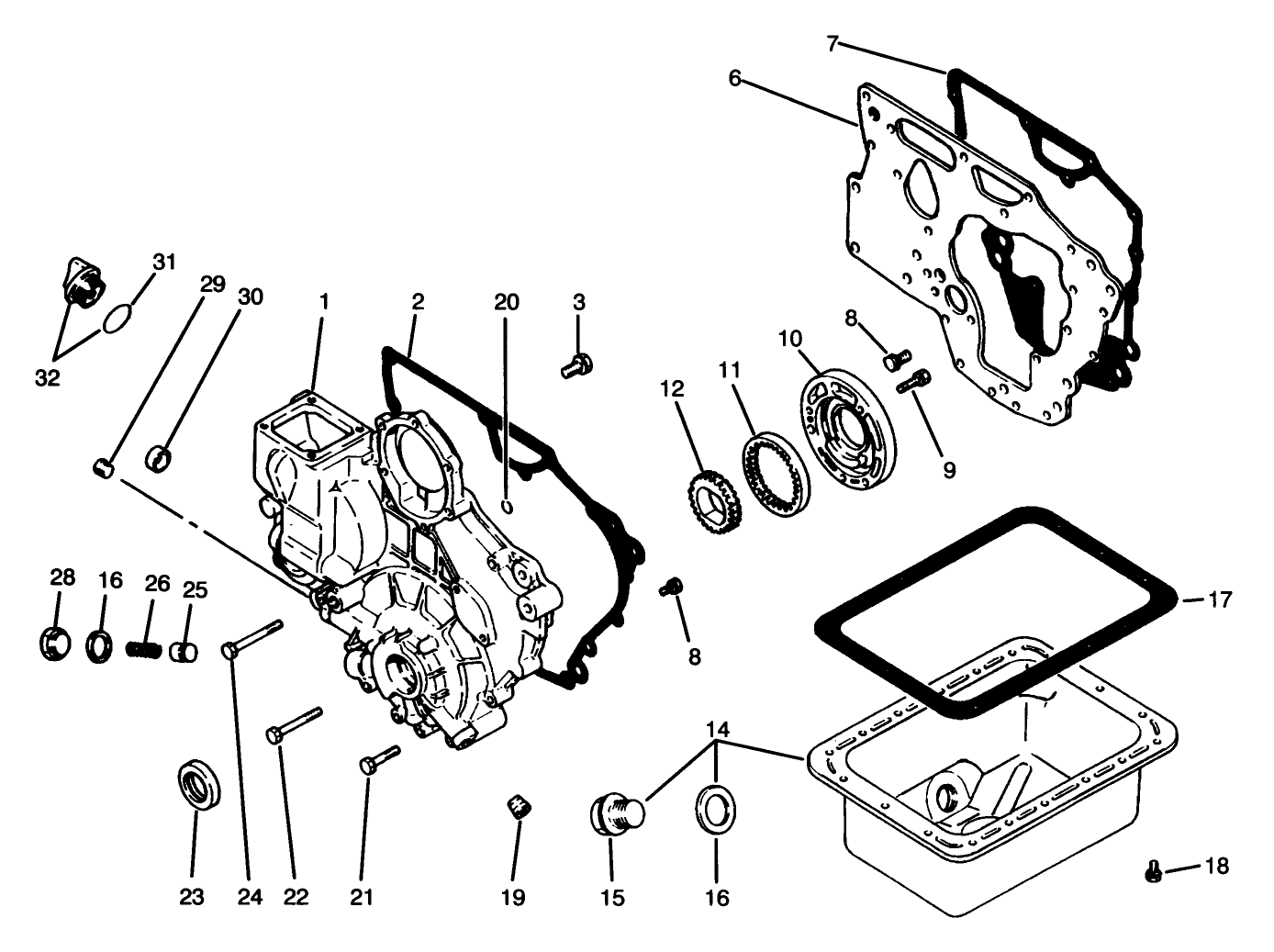 7
6
31
29
30
1
2
20
3
32
8
10
11
12
9
28
16
26
25
8
17
14
23
24
22
21
19
15
16
18