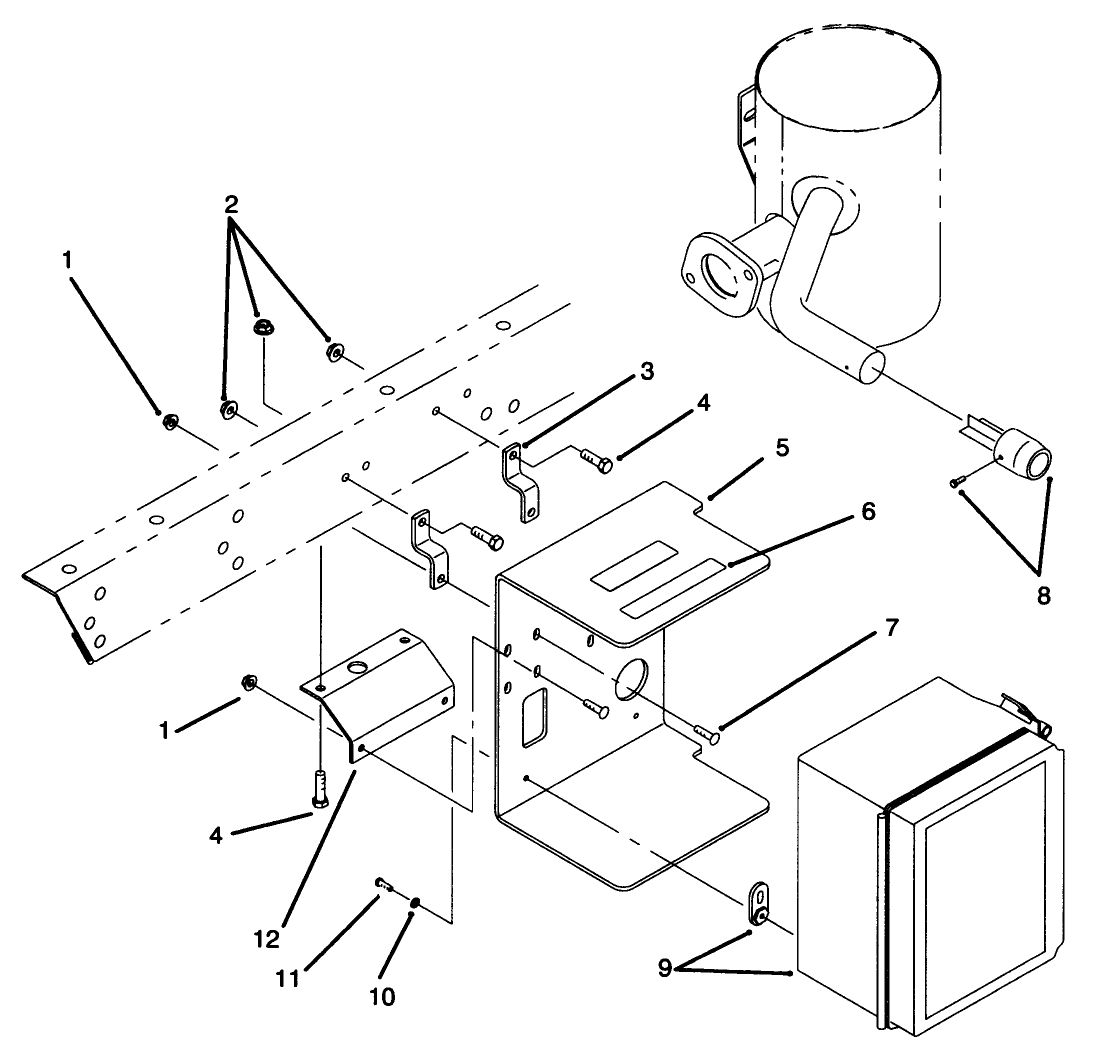 2
1
3
4
5
6
8
7
1
4
12
11
10
9