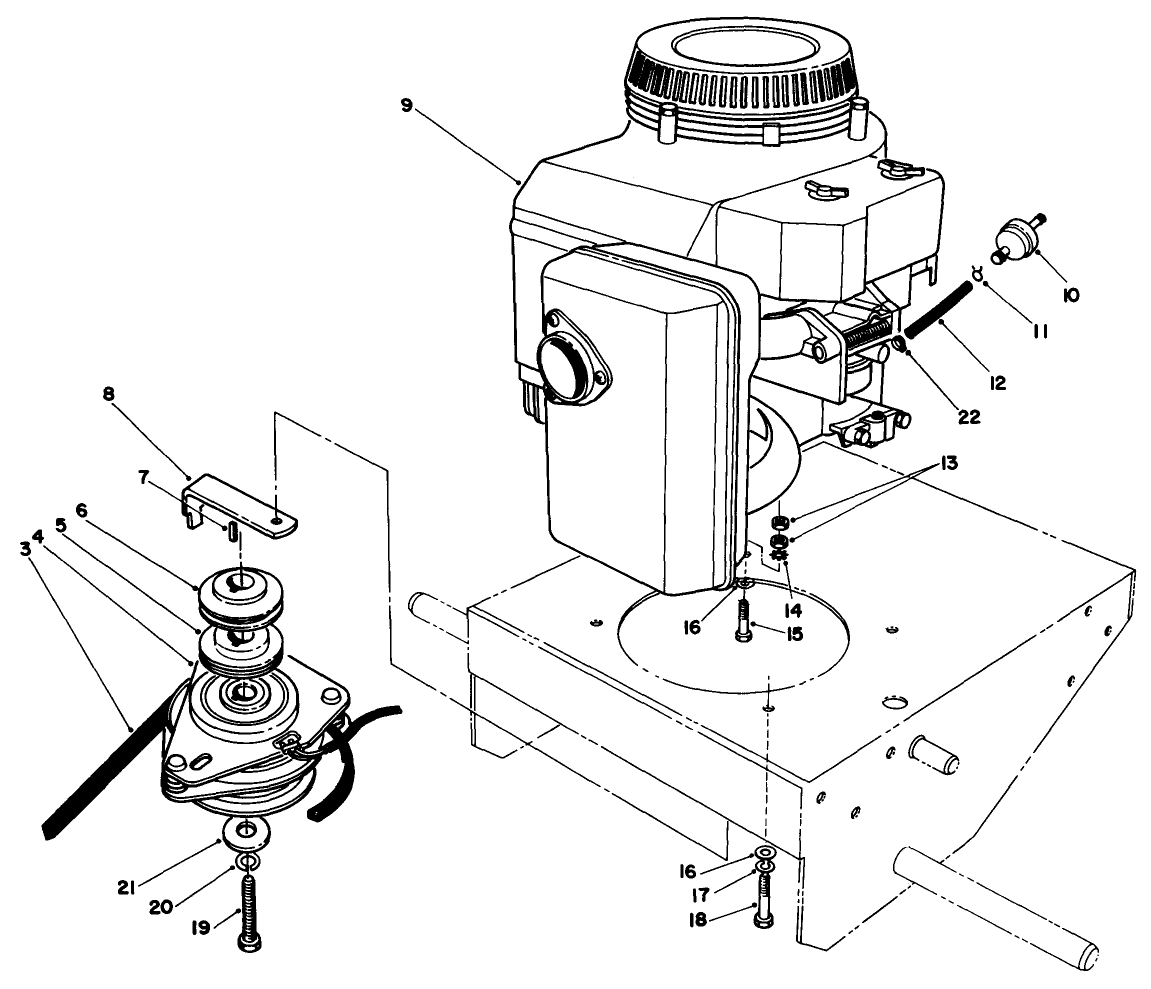 9
10
11
12
22
8
7
6
5
4
3
13
14
16
15
21
20
19
16
17
18