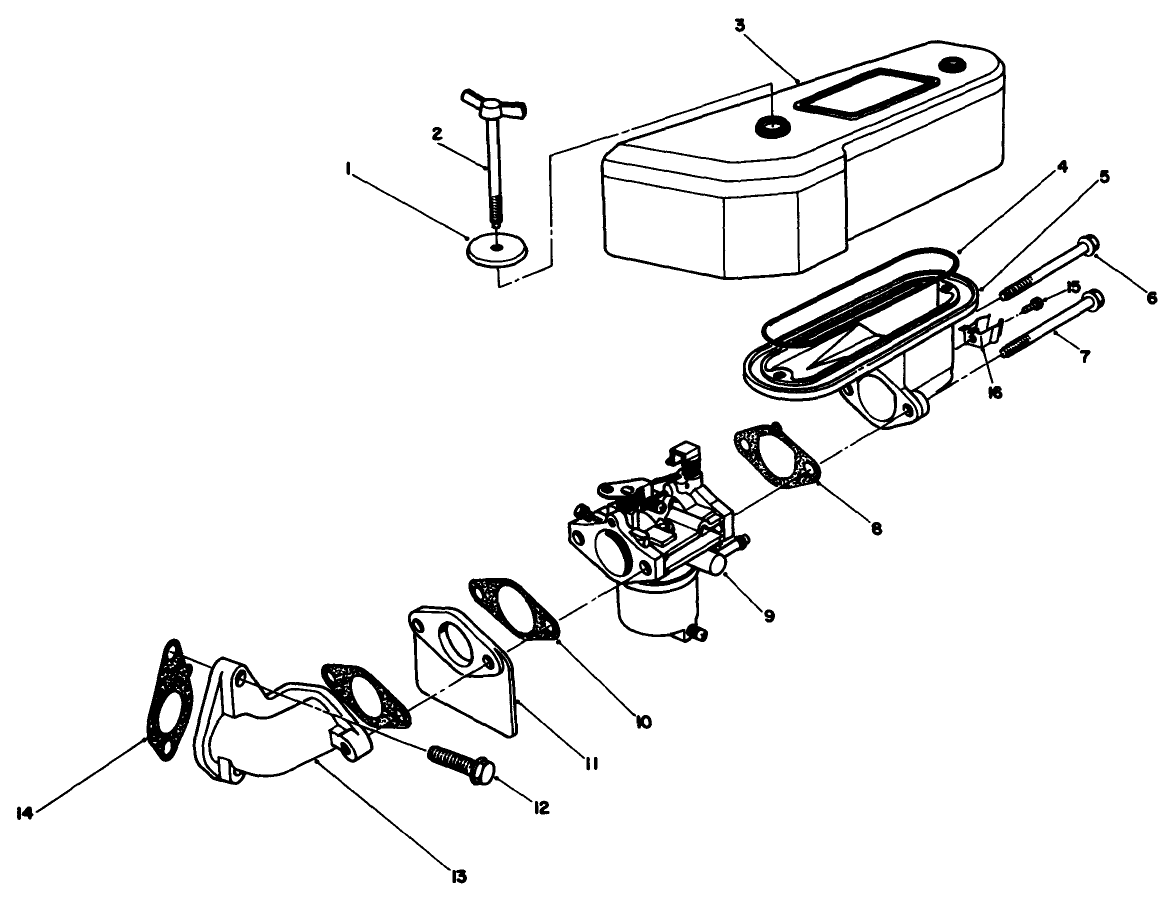 3
2
1
4
5
6
15
7
16
8
9
10
11
12
13
14