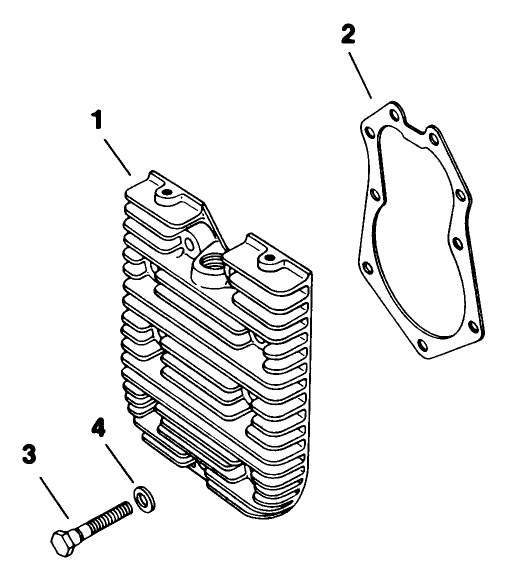 2

1

4

3