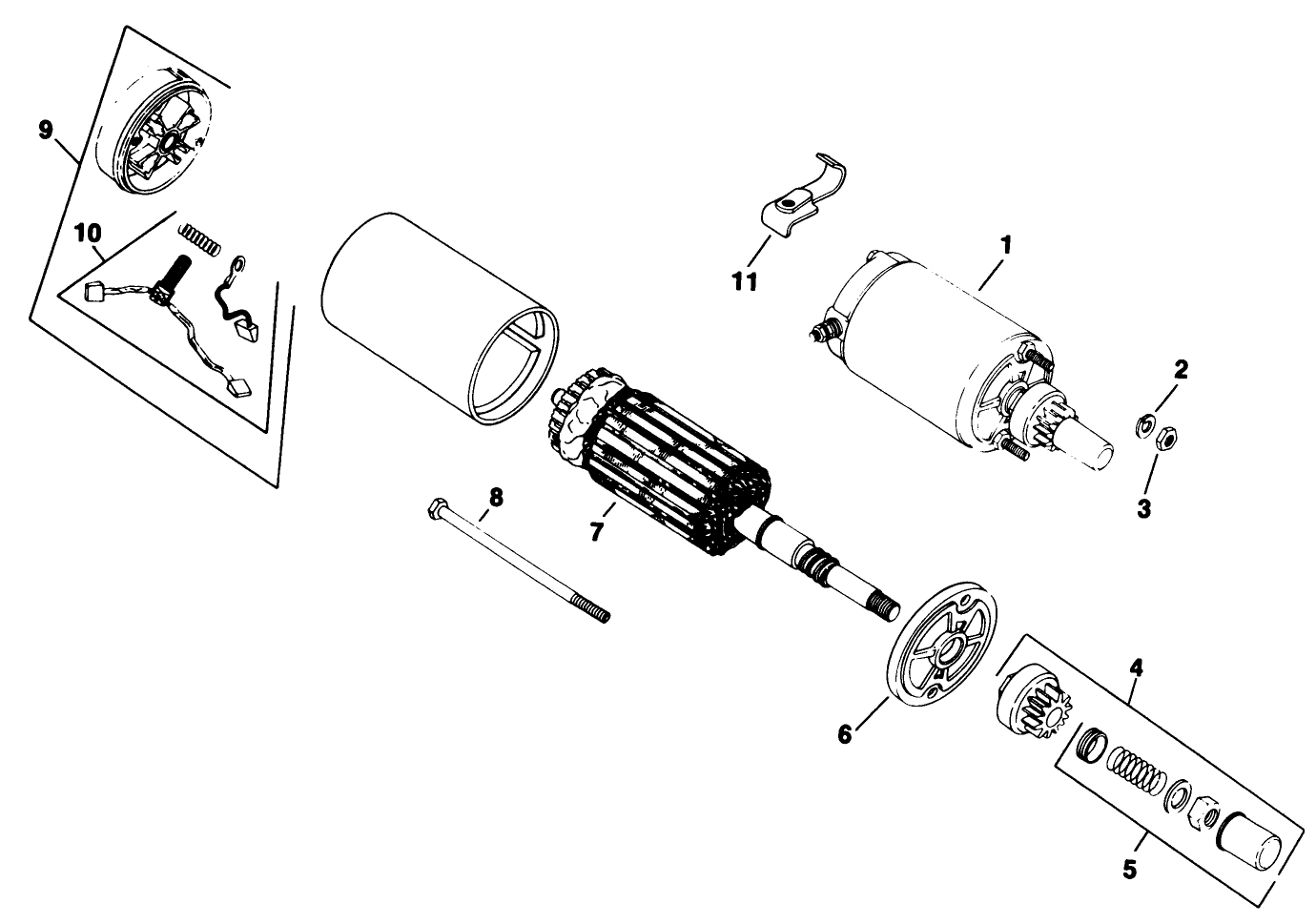 9
10
11
1
2
3
8
7
6
4
5