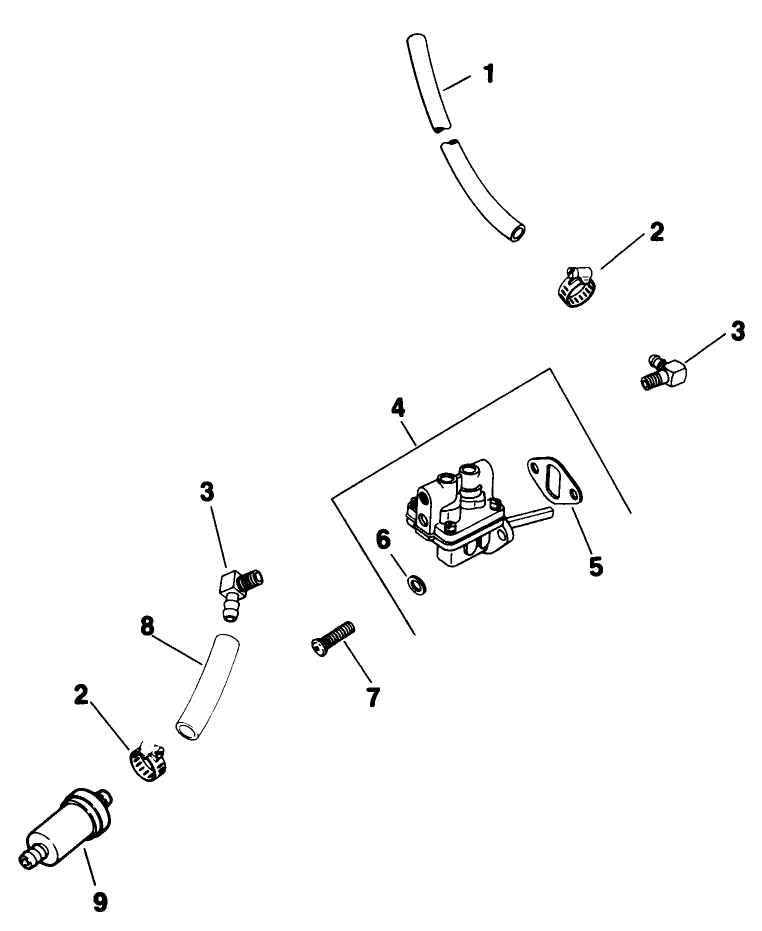 1
2
3
4
3
6
5
8
7
2
9