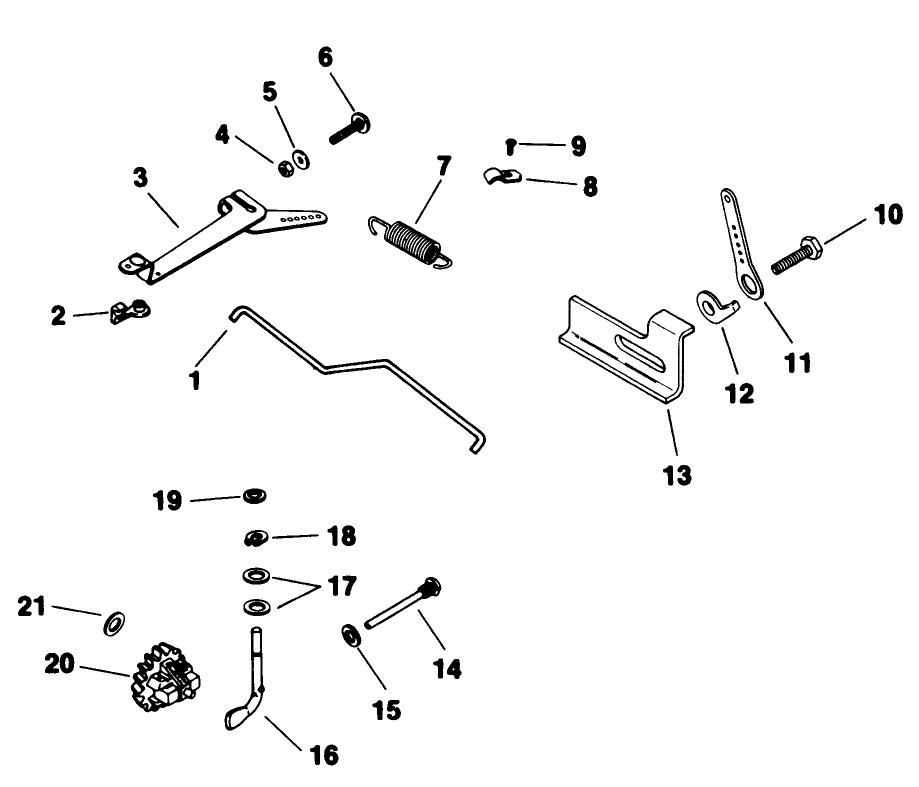 6
5
4
3
7
9
8
10
2
1
11
12
13
19
18
17
21
20
14
15
16