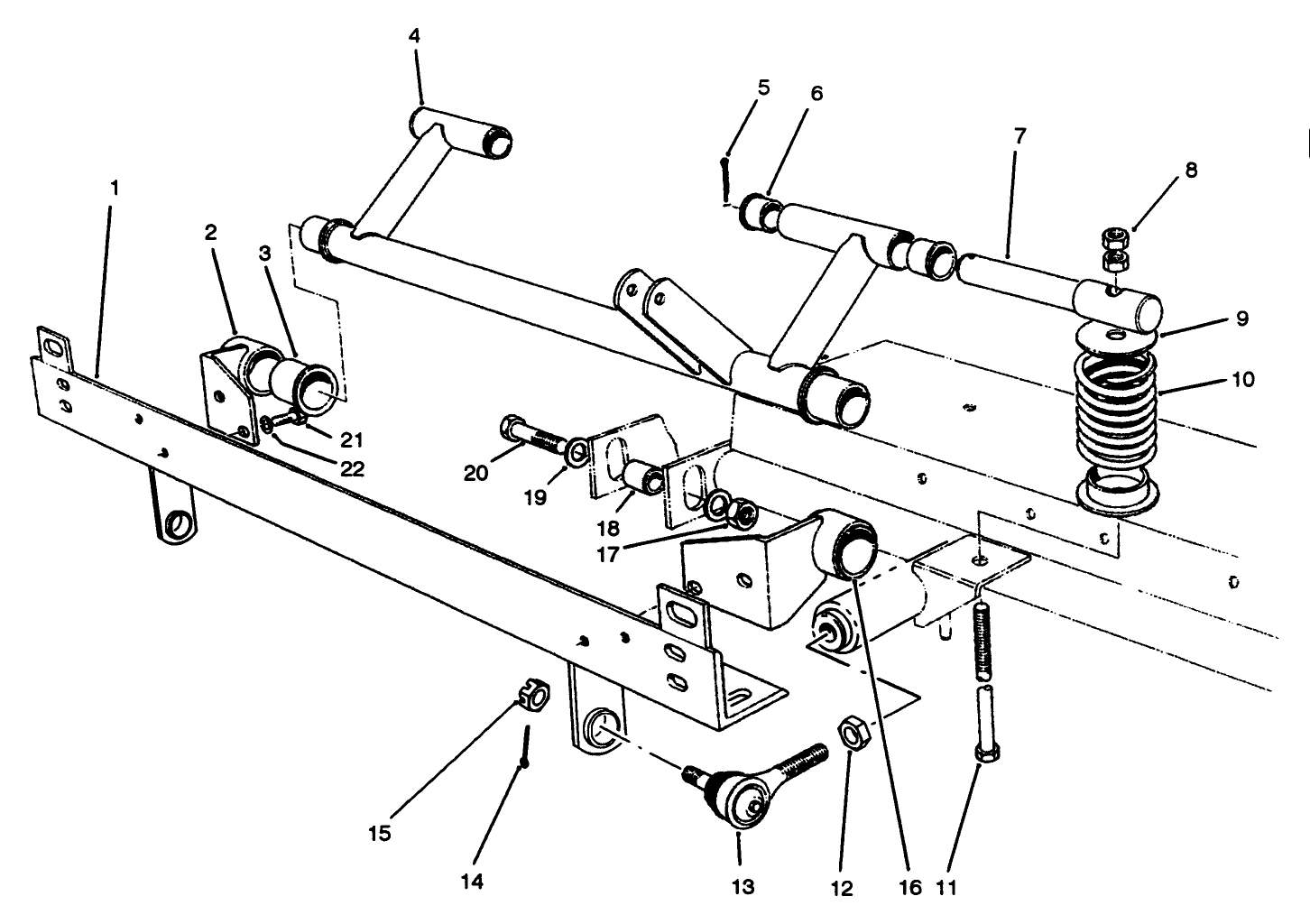 4
5
6
7
8
1
2
3
9
10
21
22
20
19
18
17
15
14
13
12
16
11