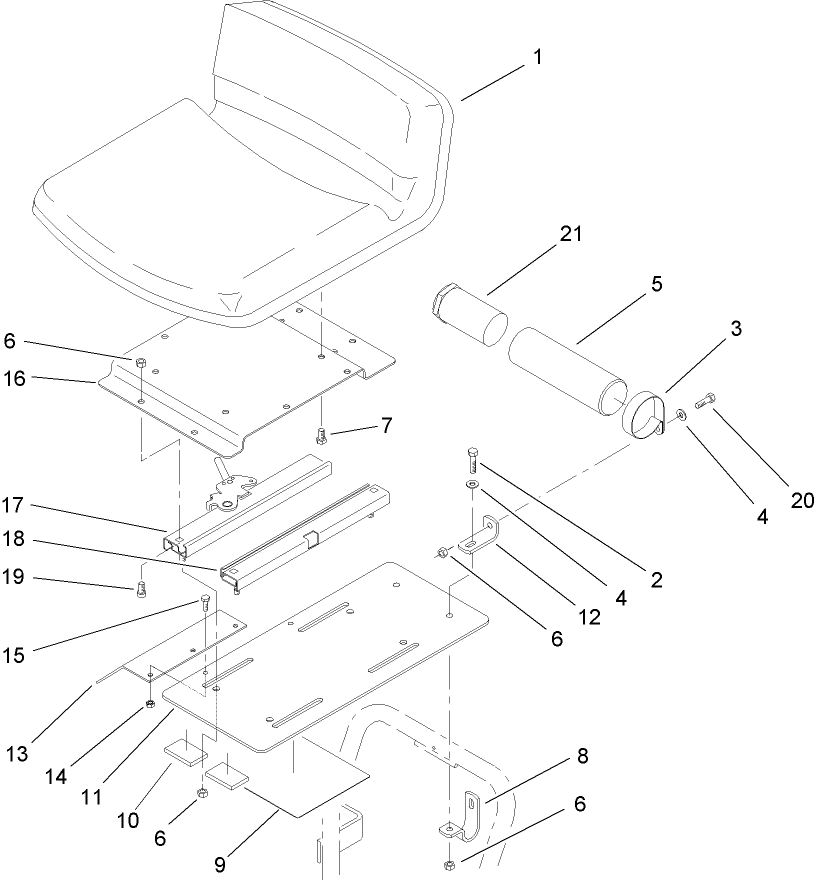 1
21
5
3
6
16
7
20
4
2
4
12
6
17
18
19
15
13
14
11
10
6
9
8
6