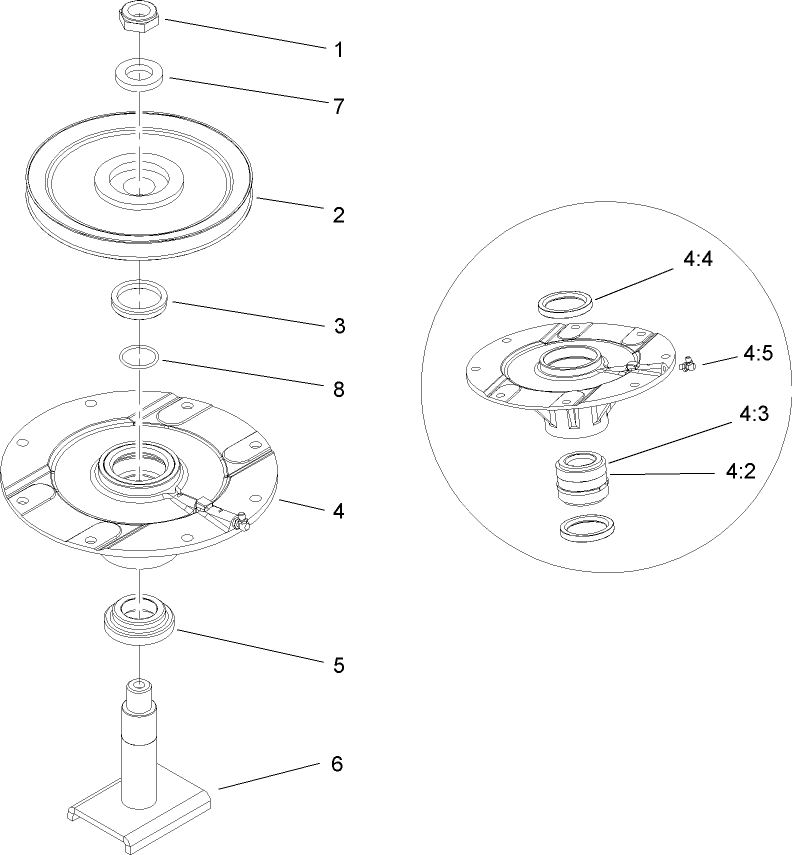 1
7
2
3
8
4
5
6
4:4
4:5
4:3
4:2