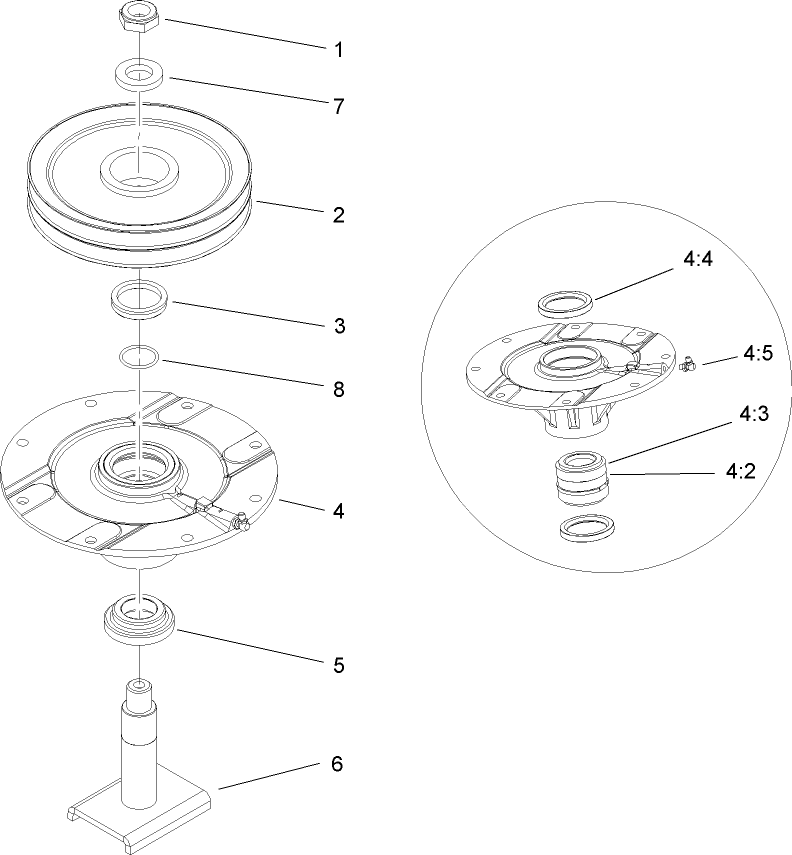 1
7
2
3
8
4
5
6
4:4
4:5
4:3
4:2