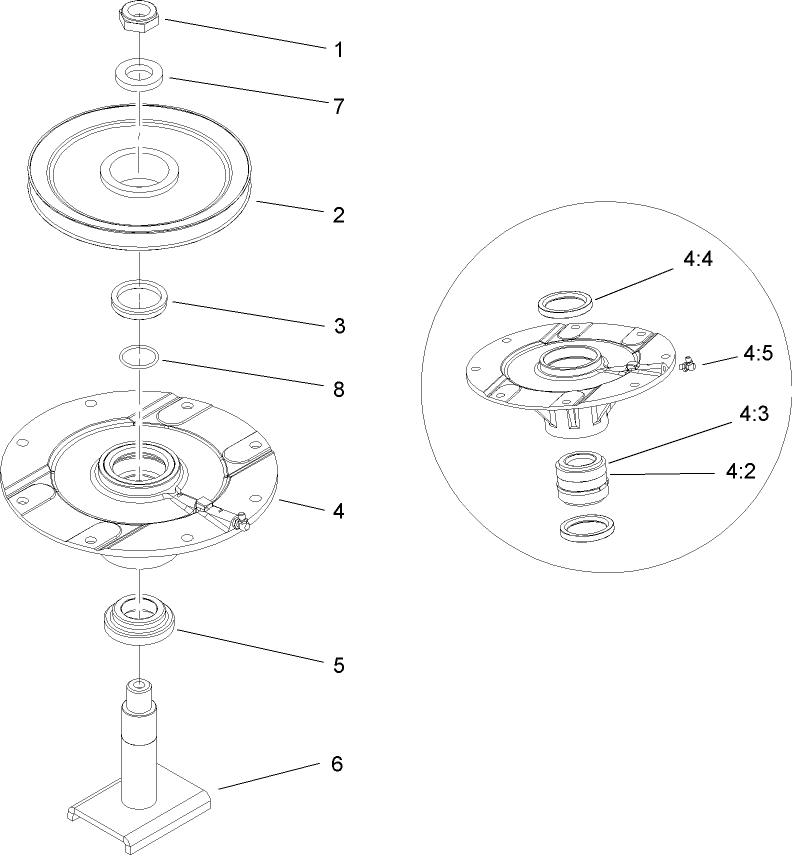 1
7
2
3
8
4
5
6
4:4
4:5
4:3
4:2