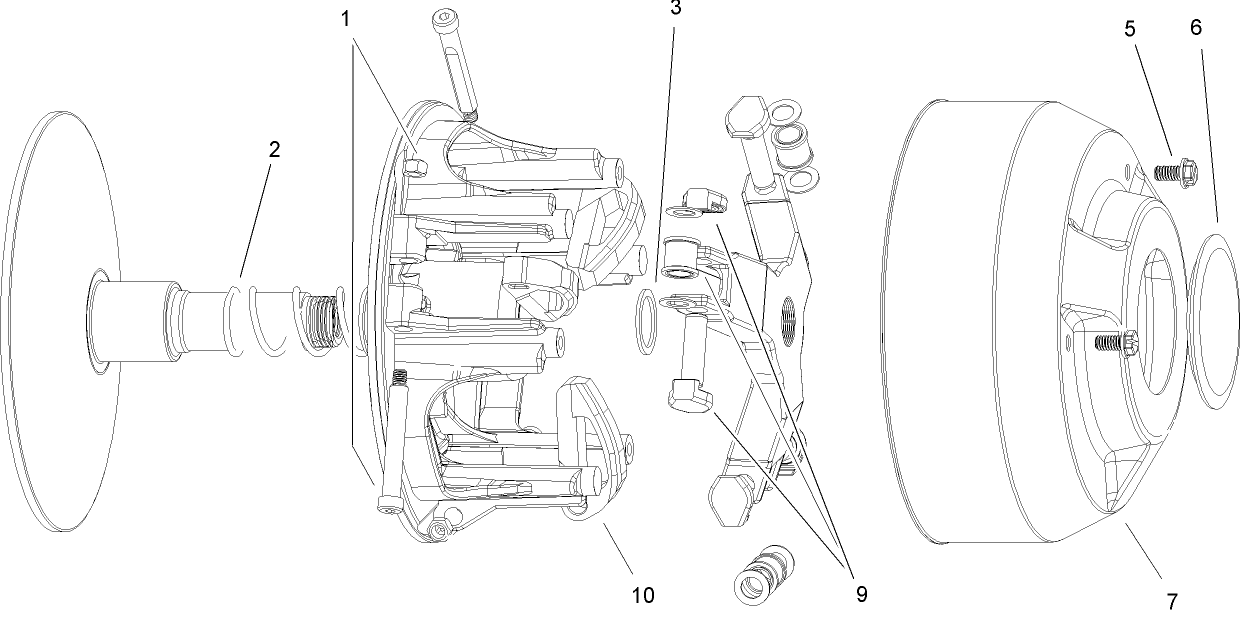 1
2
3
5
6
10
9
7