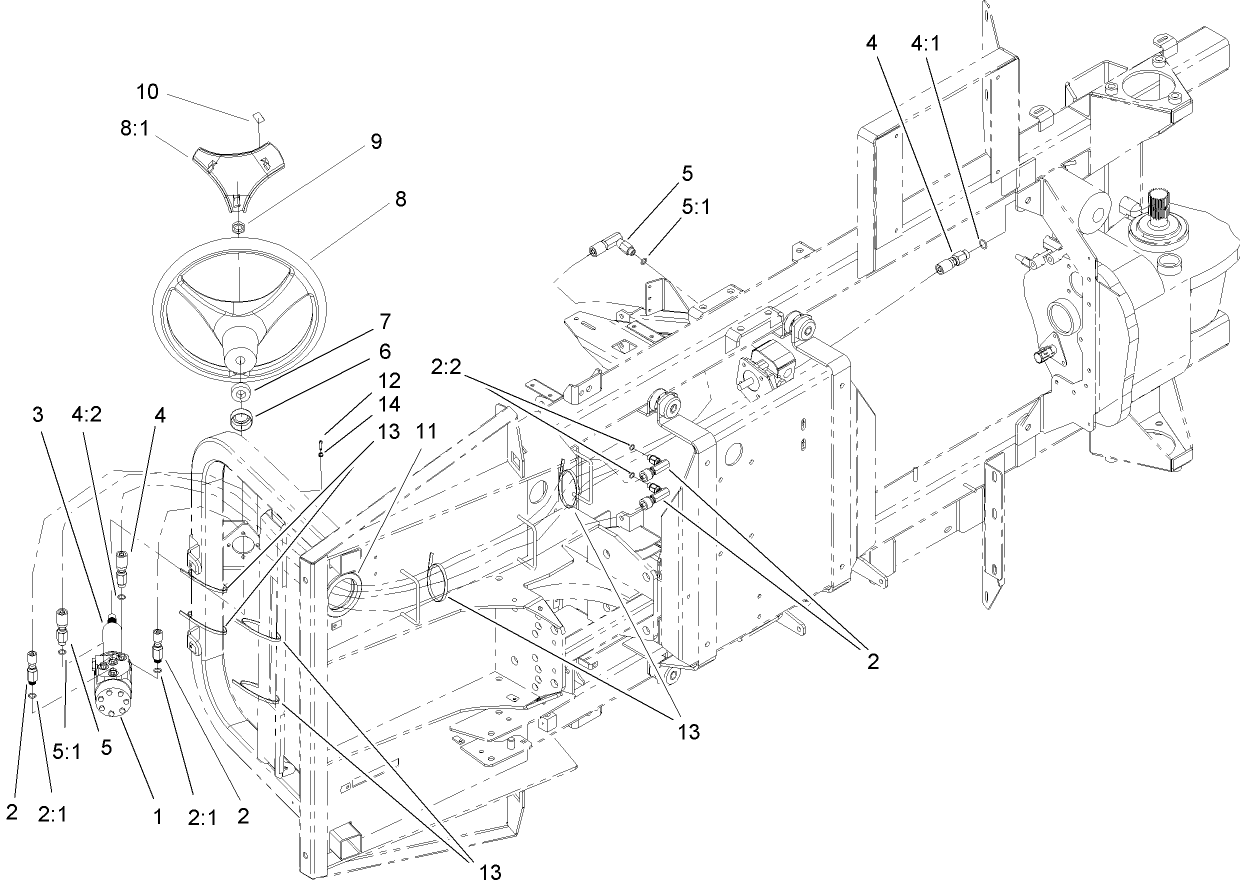 10
8:1
9
8
7
6
12
14
13
11
3
4:2
4
5
5:1
4
4:1
2:2
2
13
13
2
2:1
5:1
5
1
2:1
2