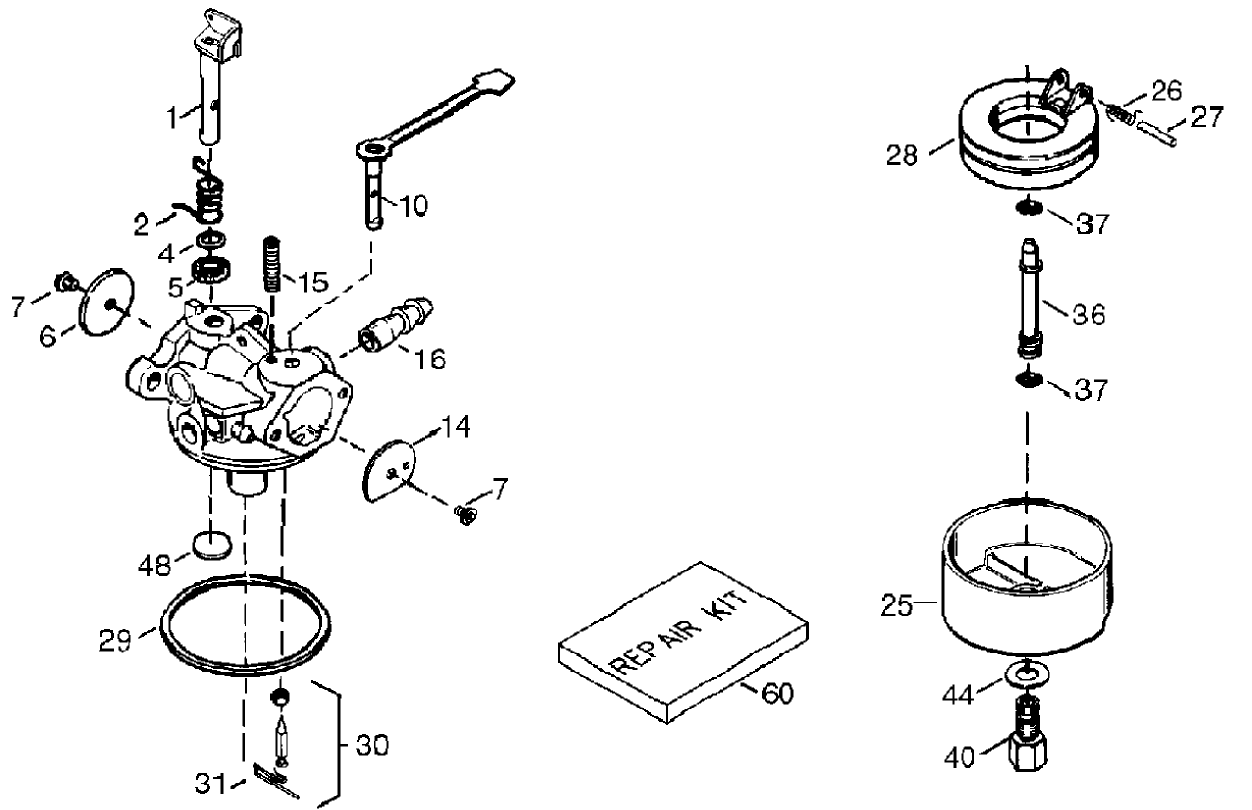 1
2
4
5
7
6
10
15
16
14
7
48
29
30
31
REPAIR KIT
60
26
27
28
37
36
37
25
44
40