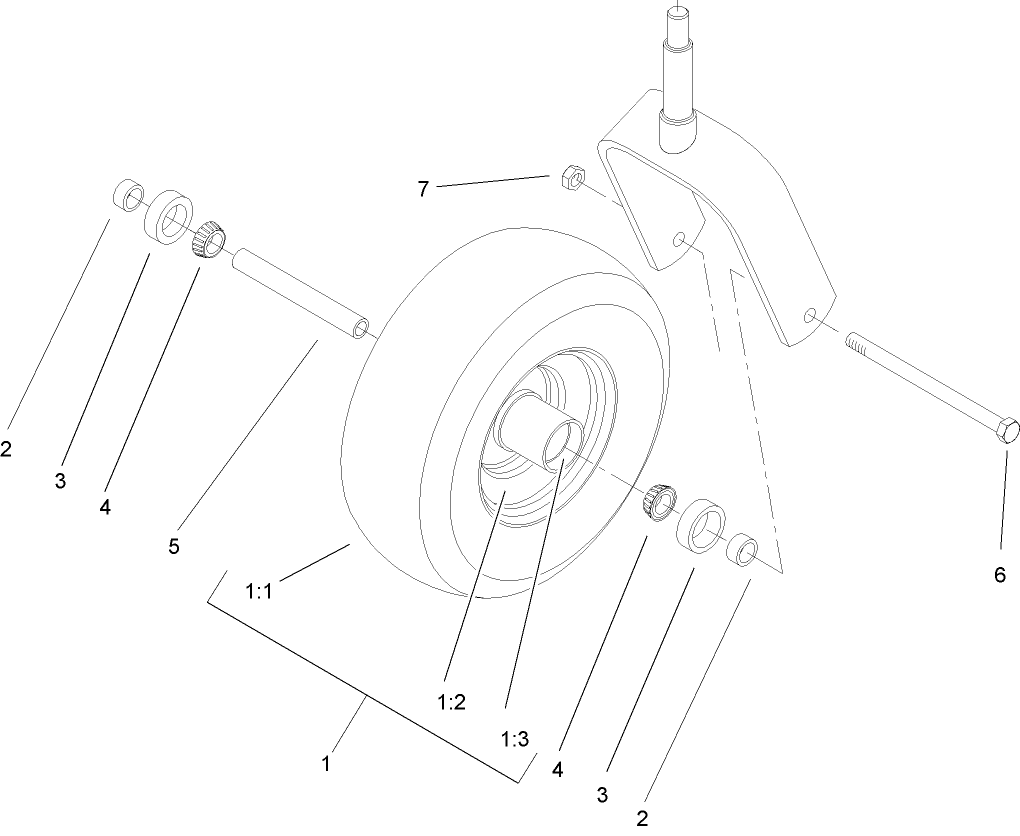 7
2
3
4
5
1:1
1:2
1:3
1
4
3
2
6