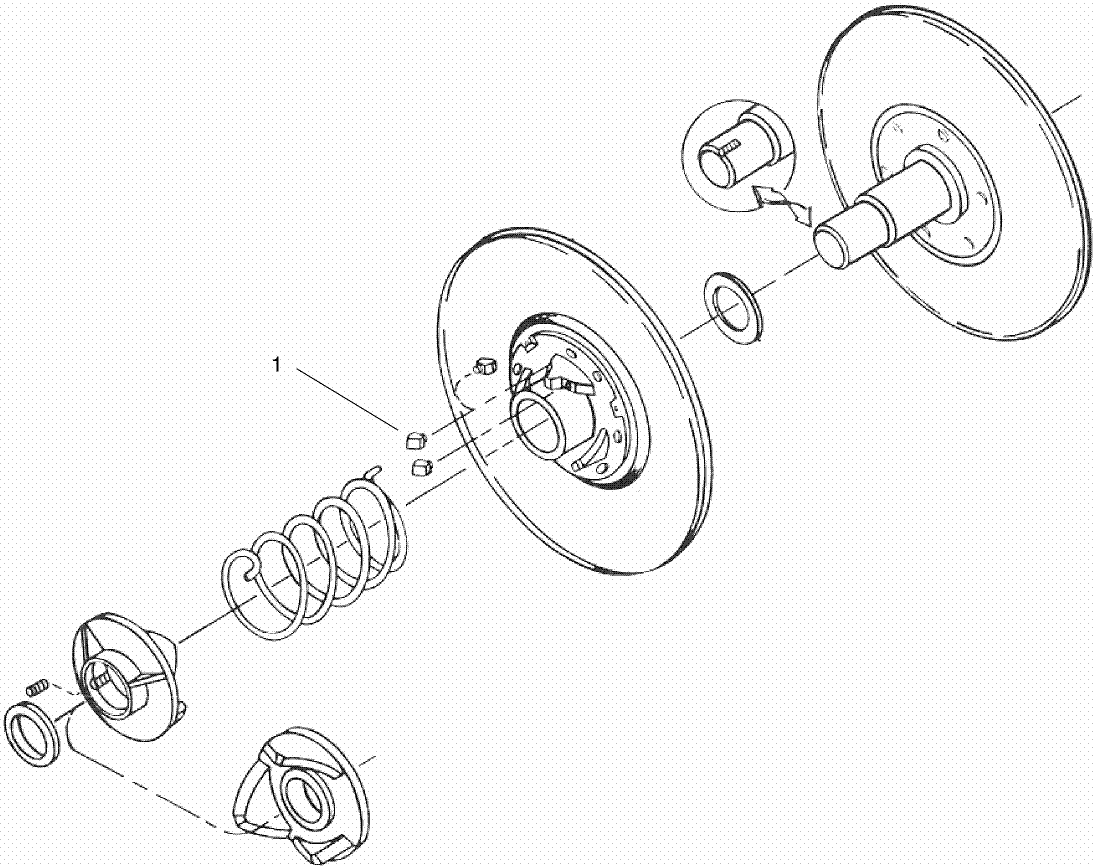 1