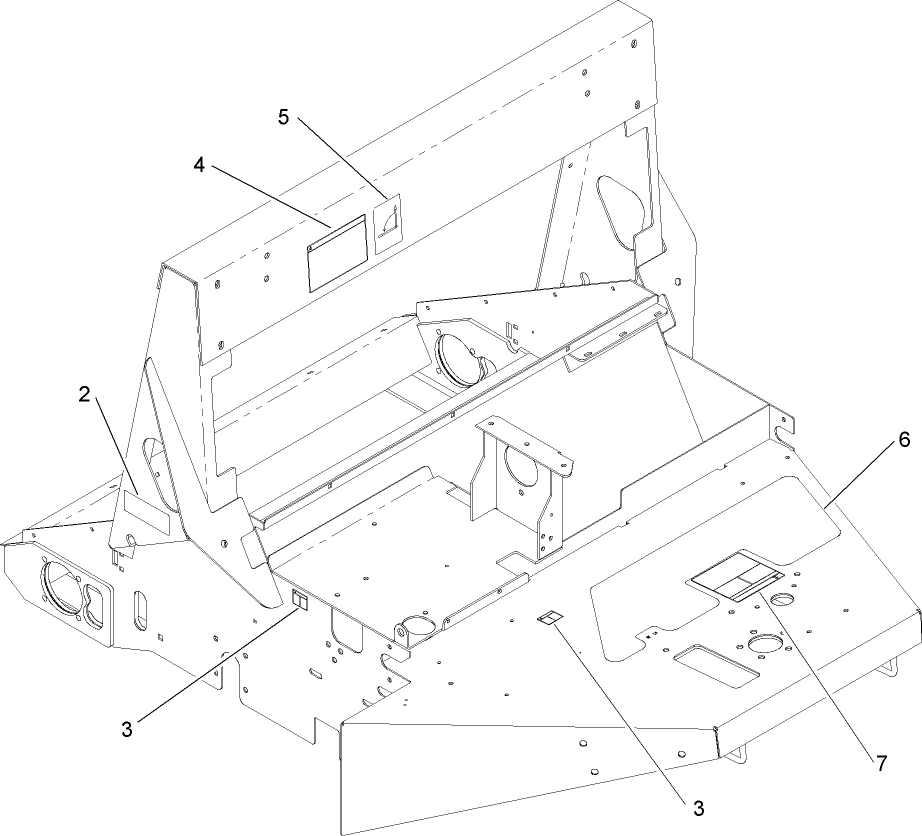 5
4
2
6
3
7
3