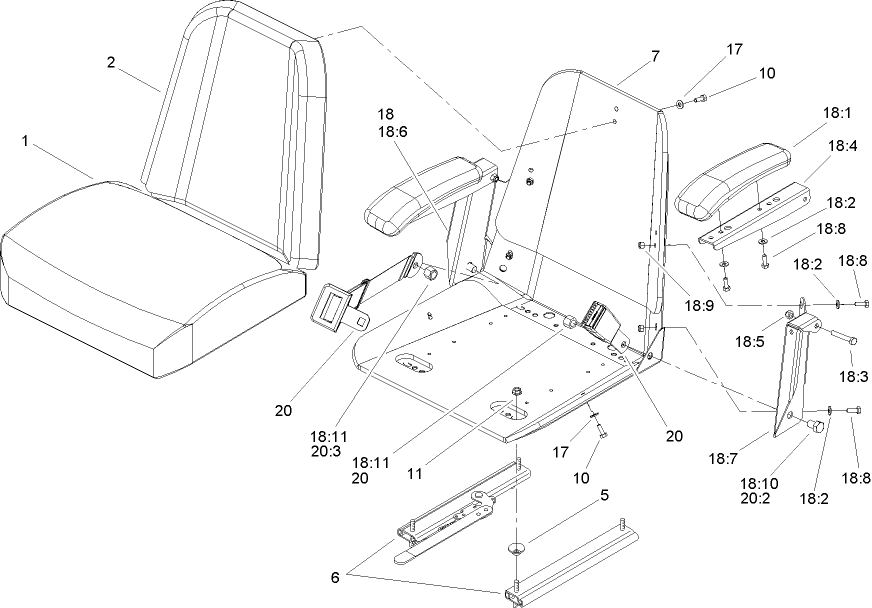 2
1
7
17
10
18
18:6
18:1
18:4
18:2
18:8
18:2
18:8
18:9
18:5
18:3
20
18:11
20:3
18:11
20
11
17
10
20
18:7
18:10
20:2
18:2
18:8
5
6