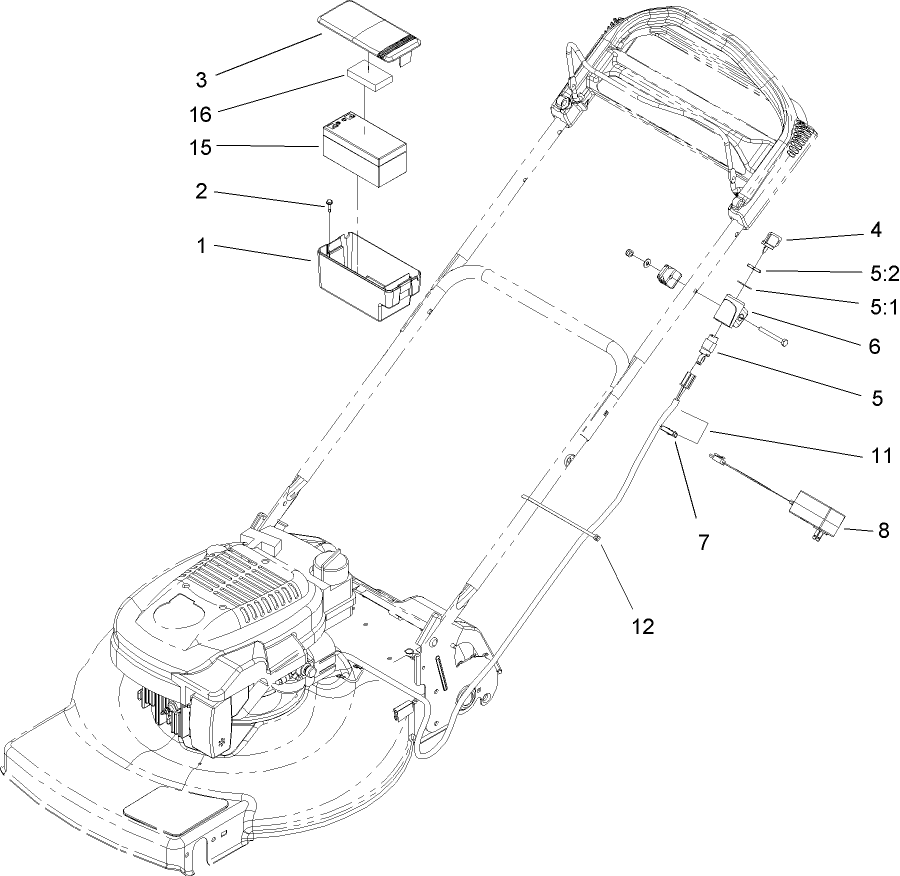 3
16
15
2
1
4
5:2
5:1
6
5
11
7
8
12