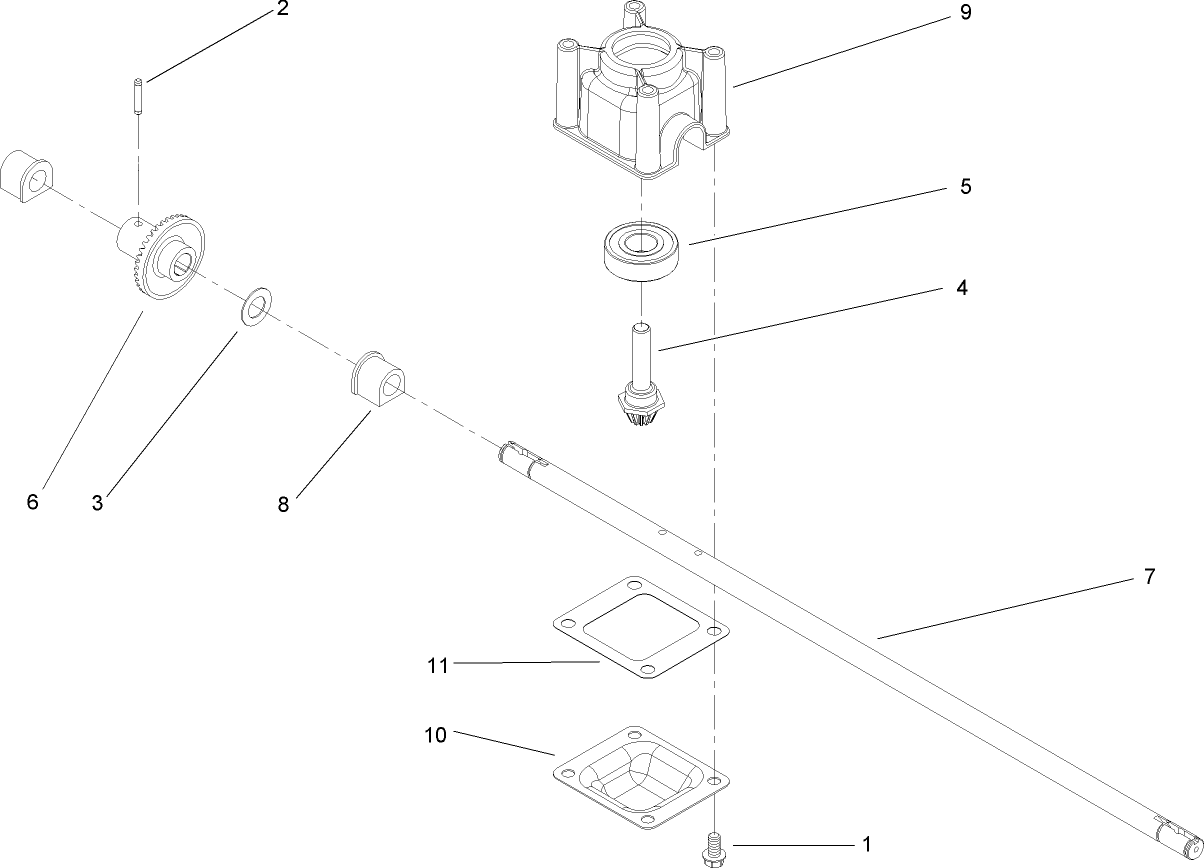 2
9
5
4
6
3
8
7
11
10
1