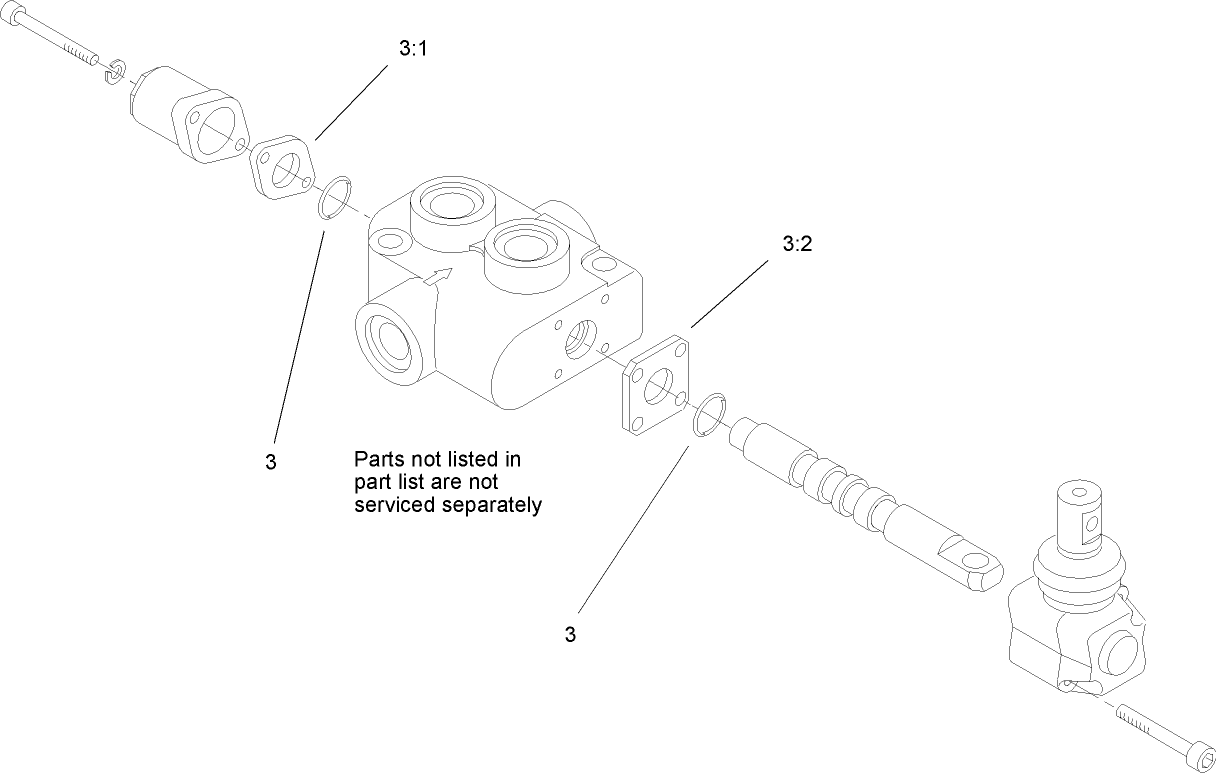 3:1

3:2

3

Parts not listed in part list are not serviced separately

3