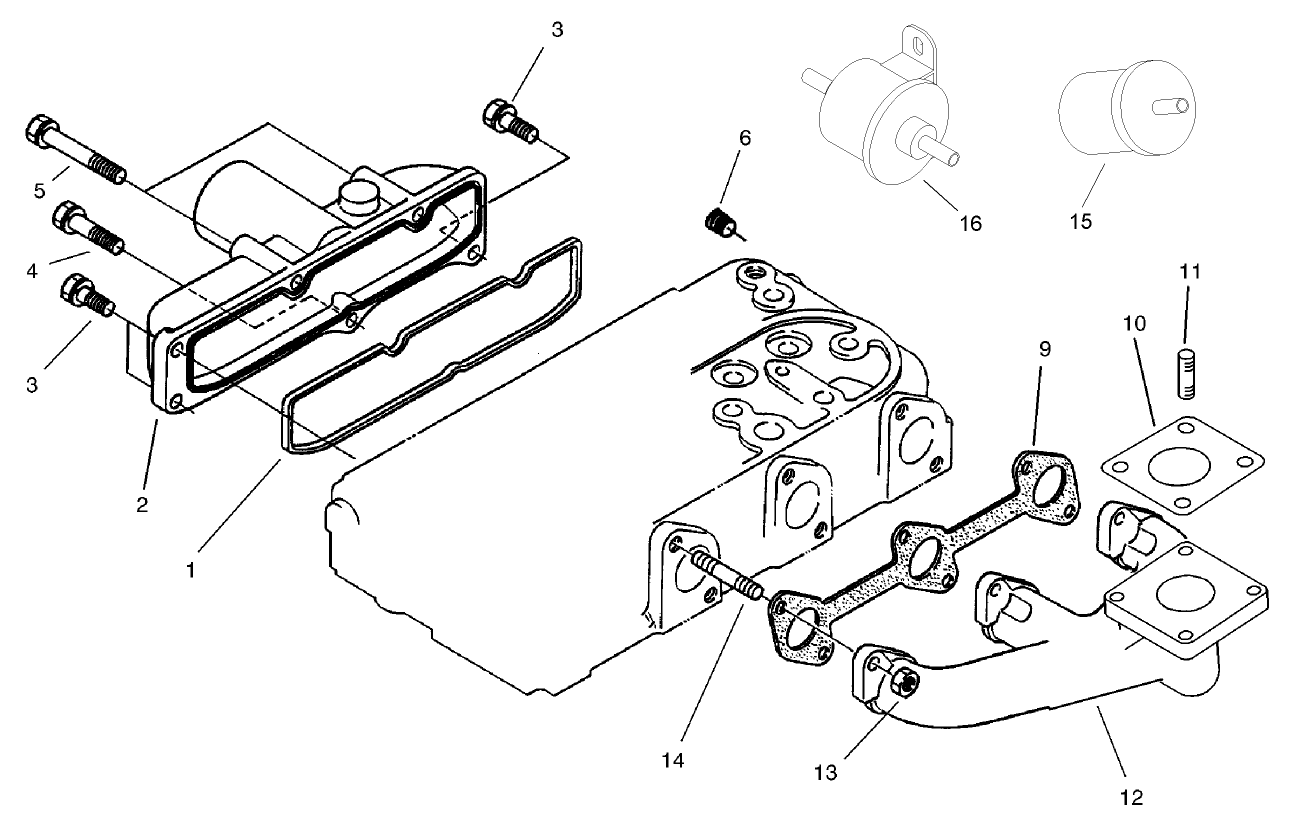 3
5
4
3
2
1
6
16
15
11
10
9
14
13
12