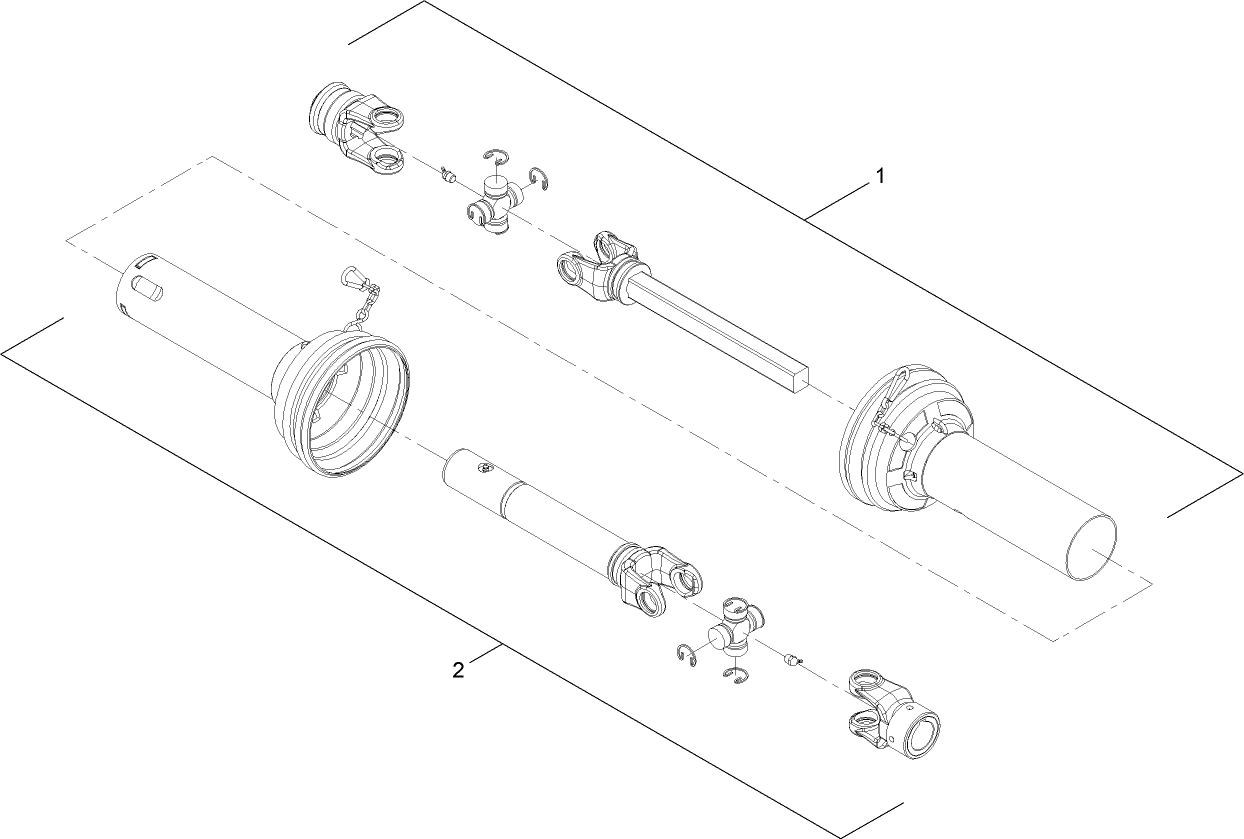 1
2