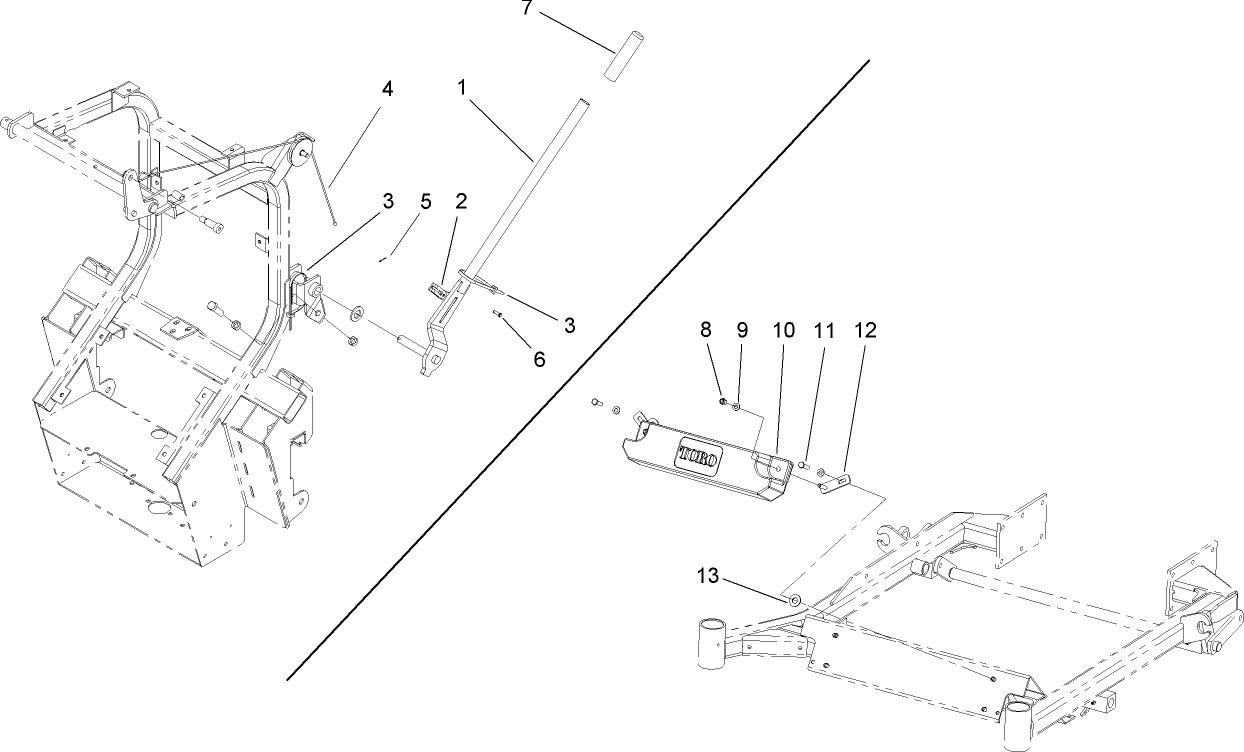 7
4
1
3
5
2
3
6
8
9
10
11
12
TORO
13