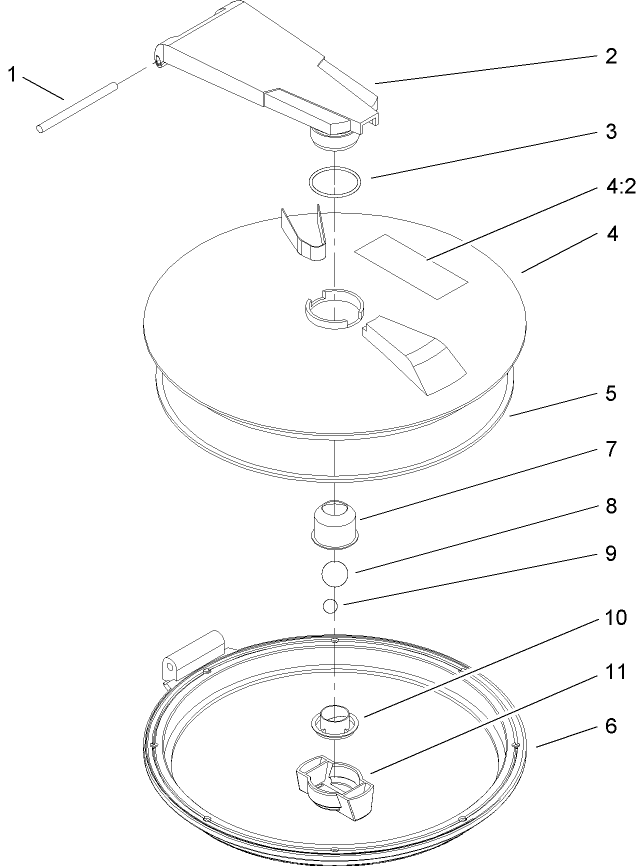 1
2
3
4:2
4
5
7
8
9
10
11
6