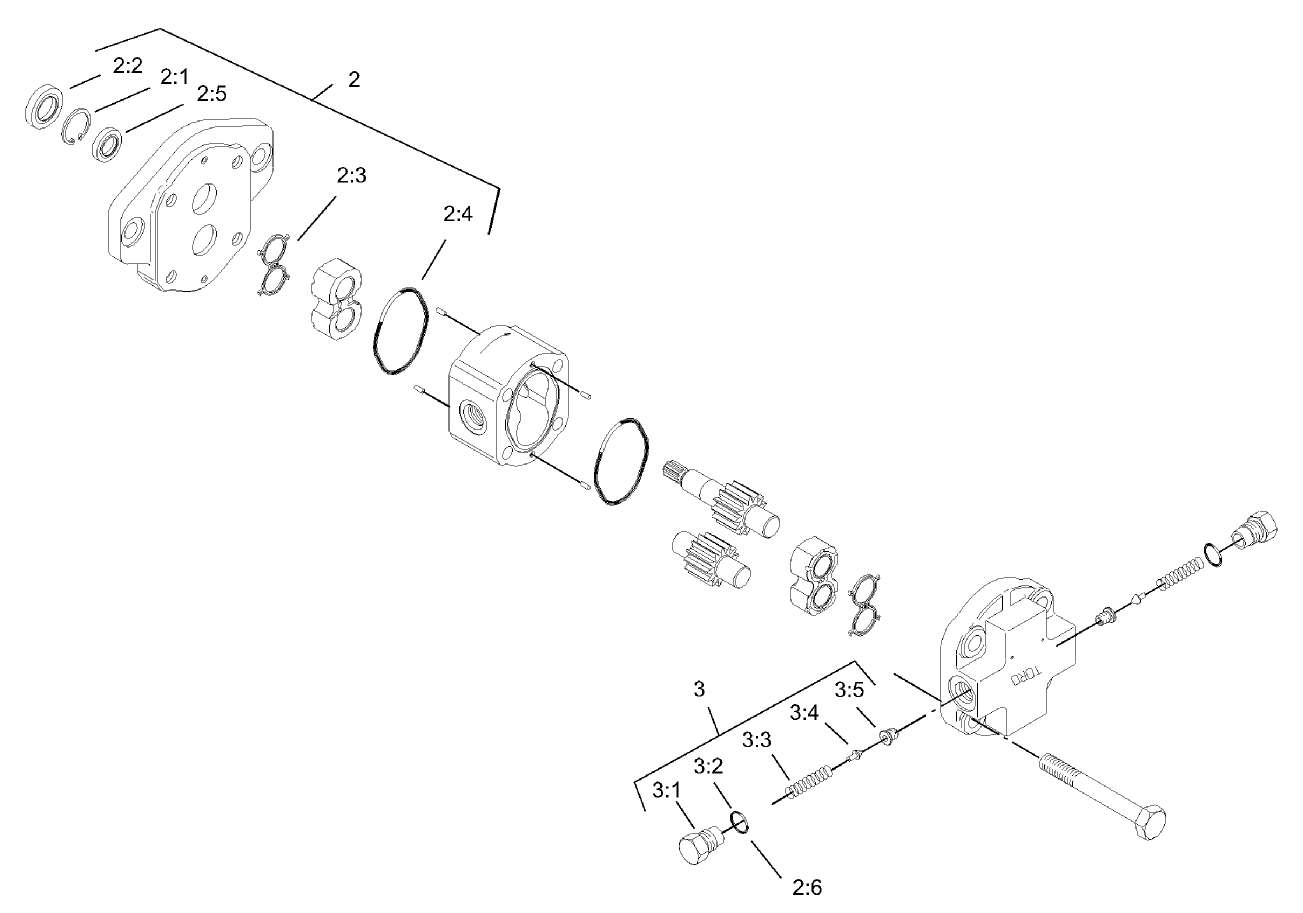 2:2
2:1
2:5
2
2:3
2:4
TORO
3
3:5
3:4
3:3
3:2
3:1
2:6