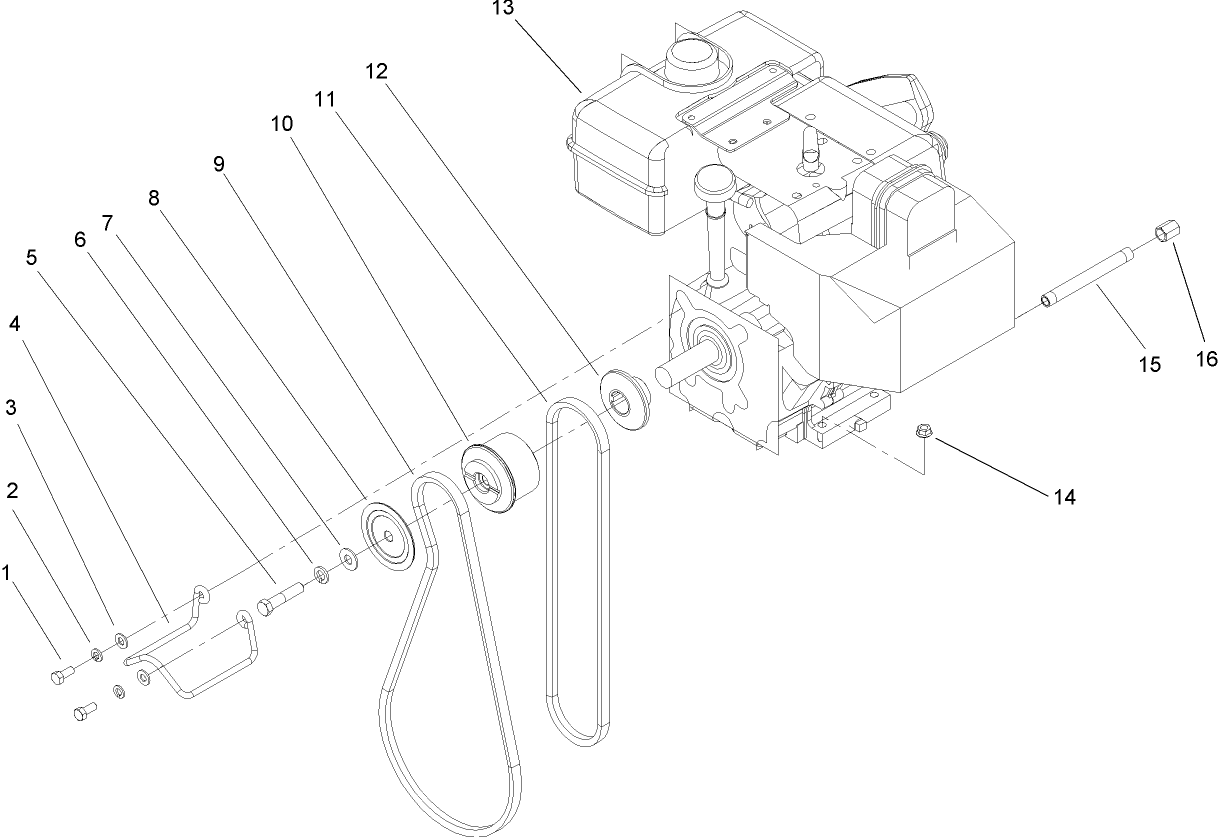 13
12
11
10
9
8
7
6
5
4
3
2
1
15
16
14