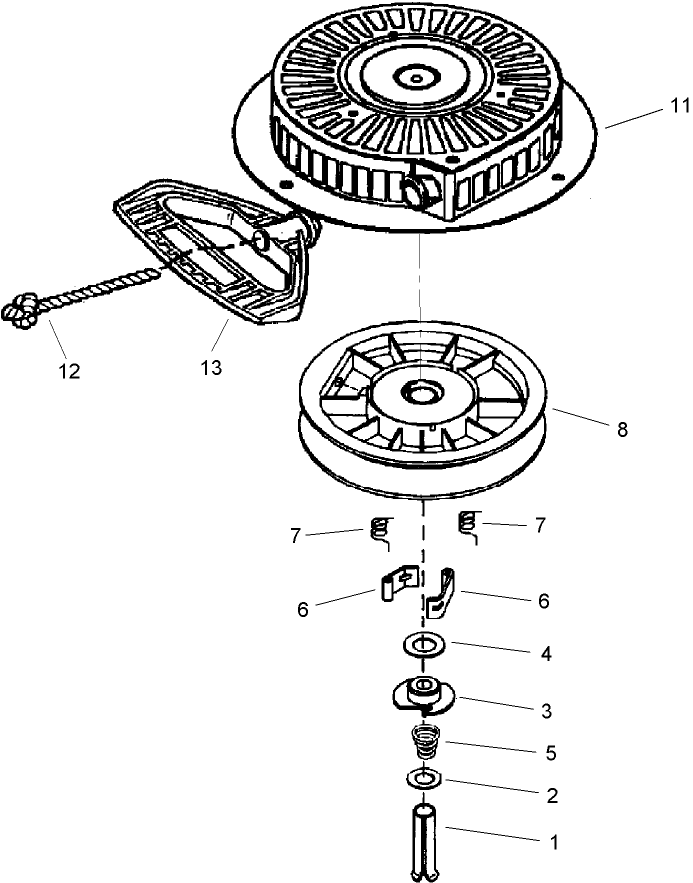 11
12
13
8
7
7
6
6
4
3
5
2
1