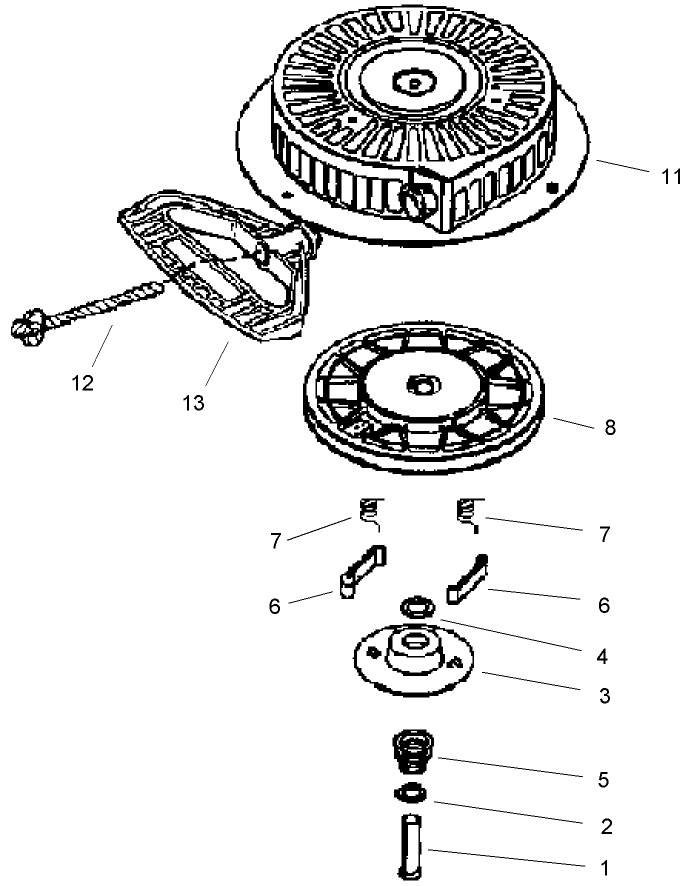 11

12

13

8

7

7

6

6

4

3

5

2

1