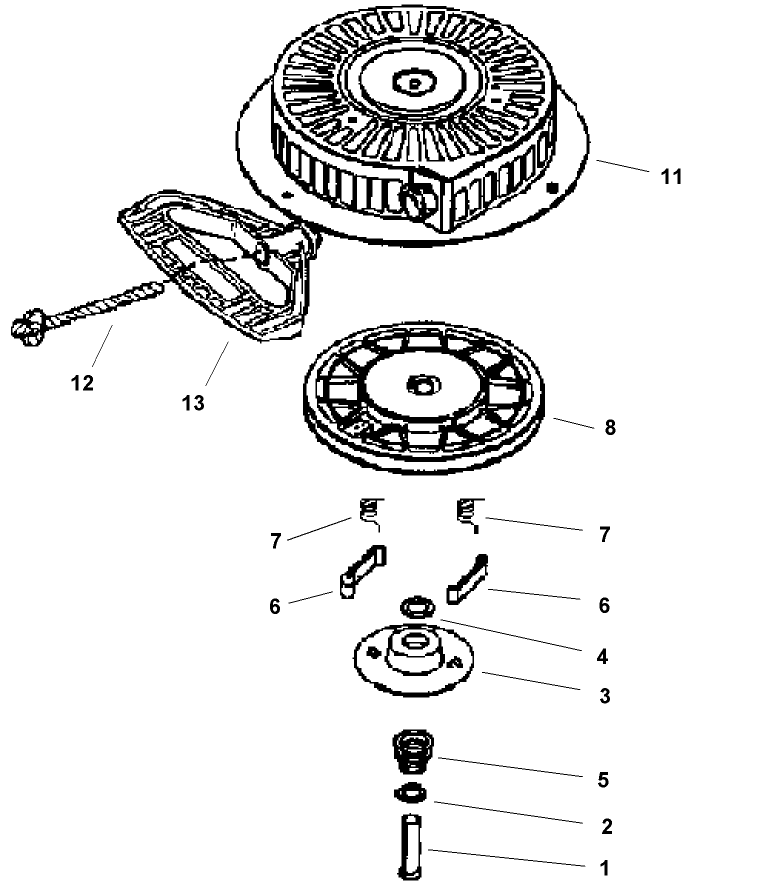 11

12

13

8

7

7

6

6

4

3

5

2

1