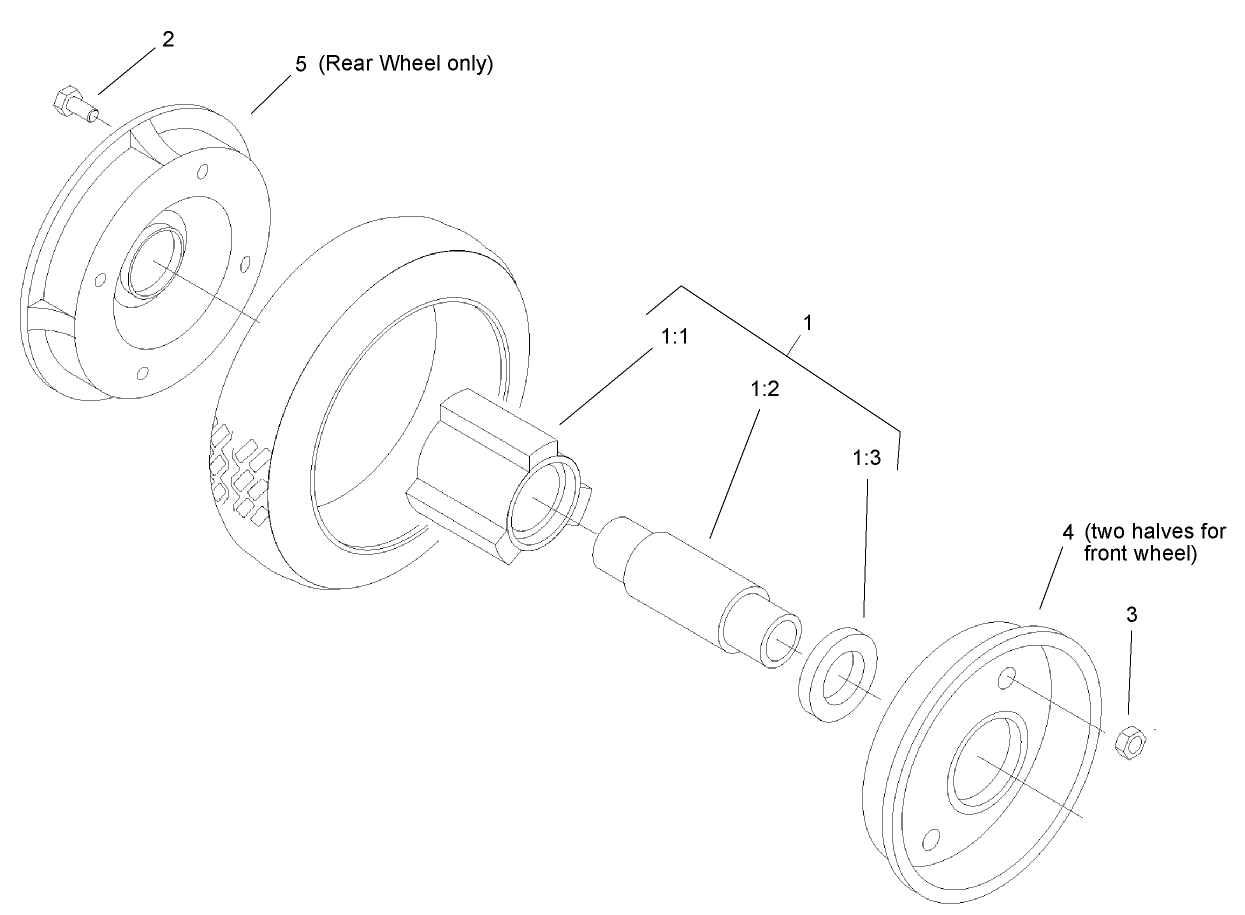 2

5 (Rear Wheel only)

1

1:1

1:2

1:3

4 (two halves for front wheel)

3