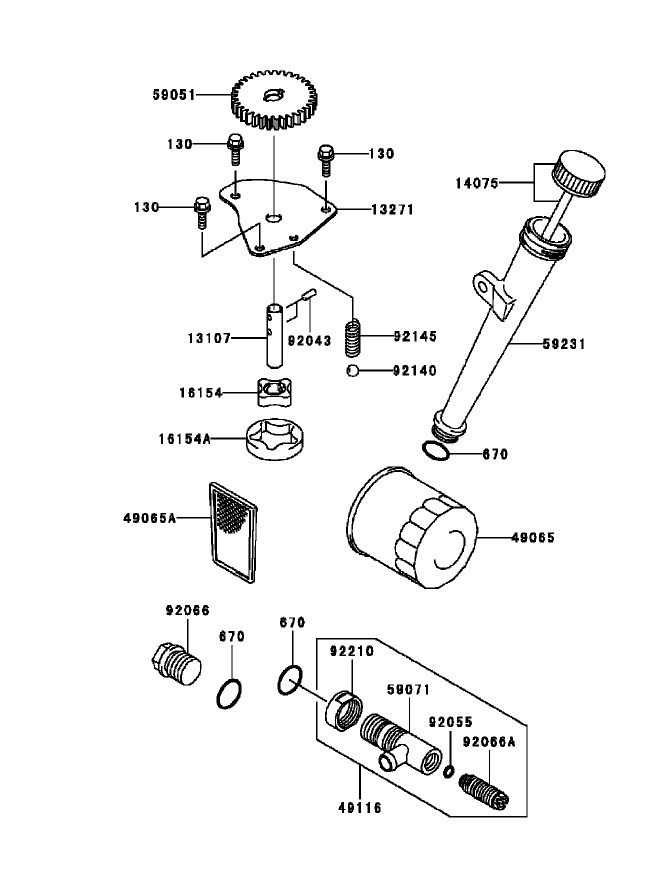 59051
130
130
130
13271
14075
13107
92043
92145
92140
59231
16154
16154A
670
49065A
49065
92066
670
670
92210
59071
92055
92066A
49116