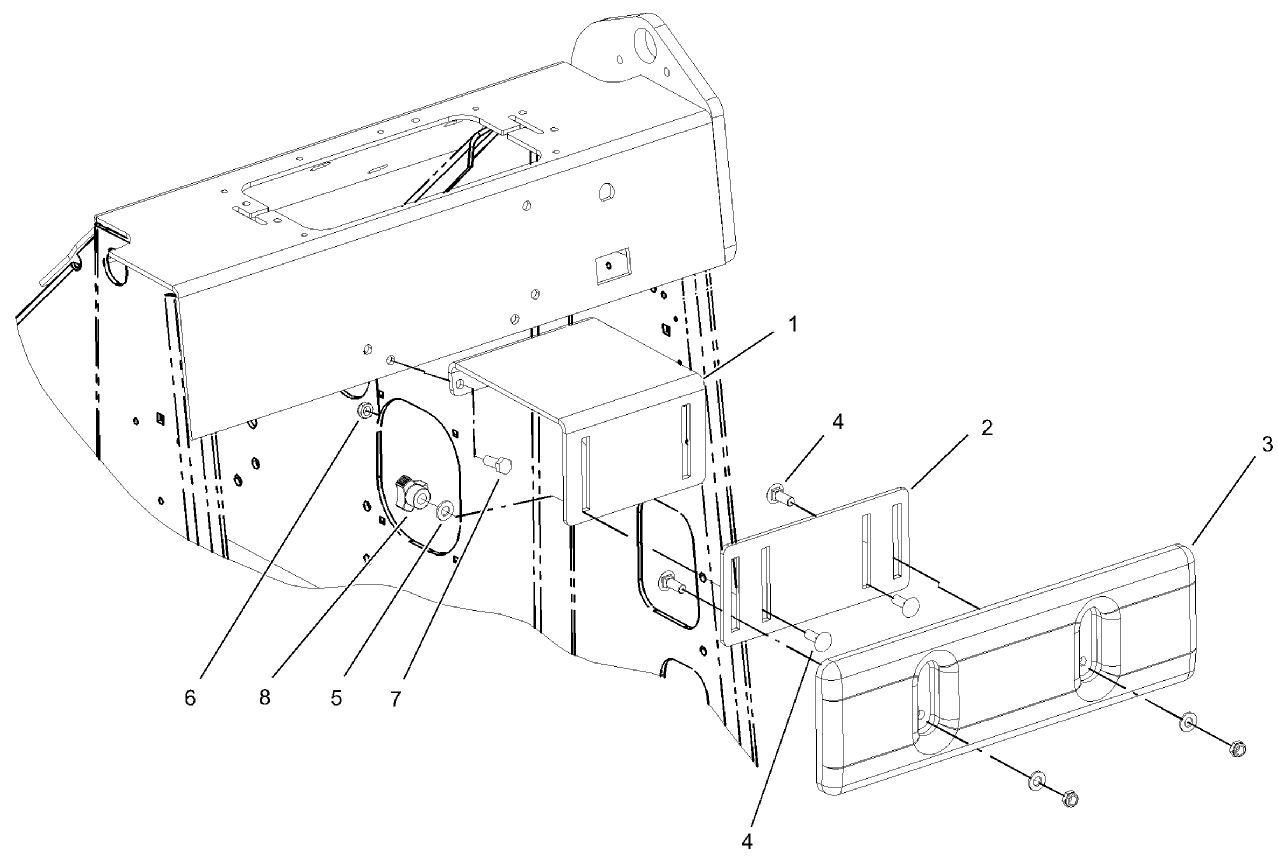 1
4
2
3
6
8
5
7
4