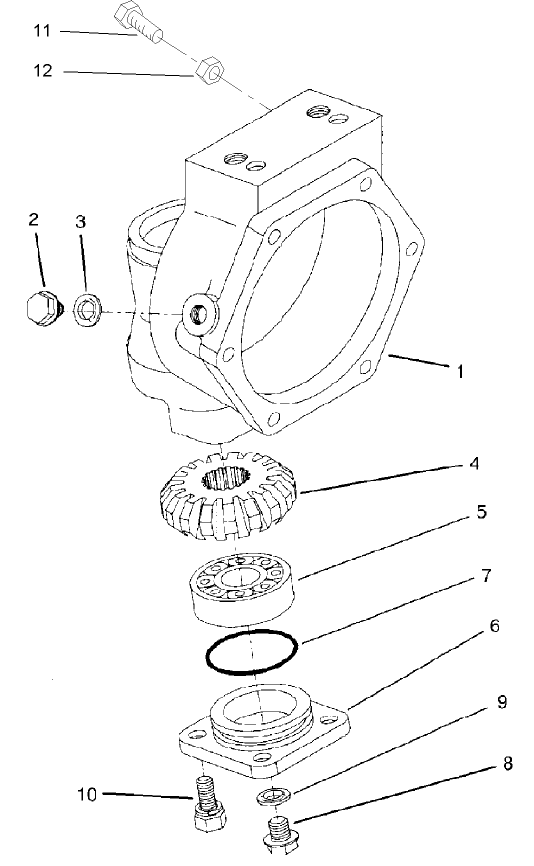 11
12
2
3
1
4
5
7
6
9
8
10