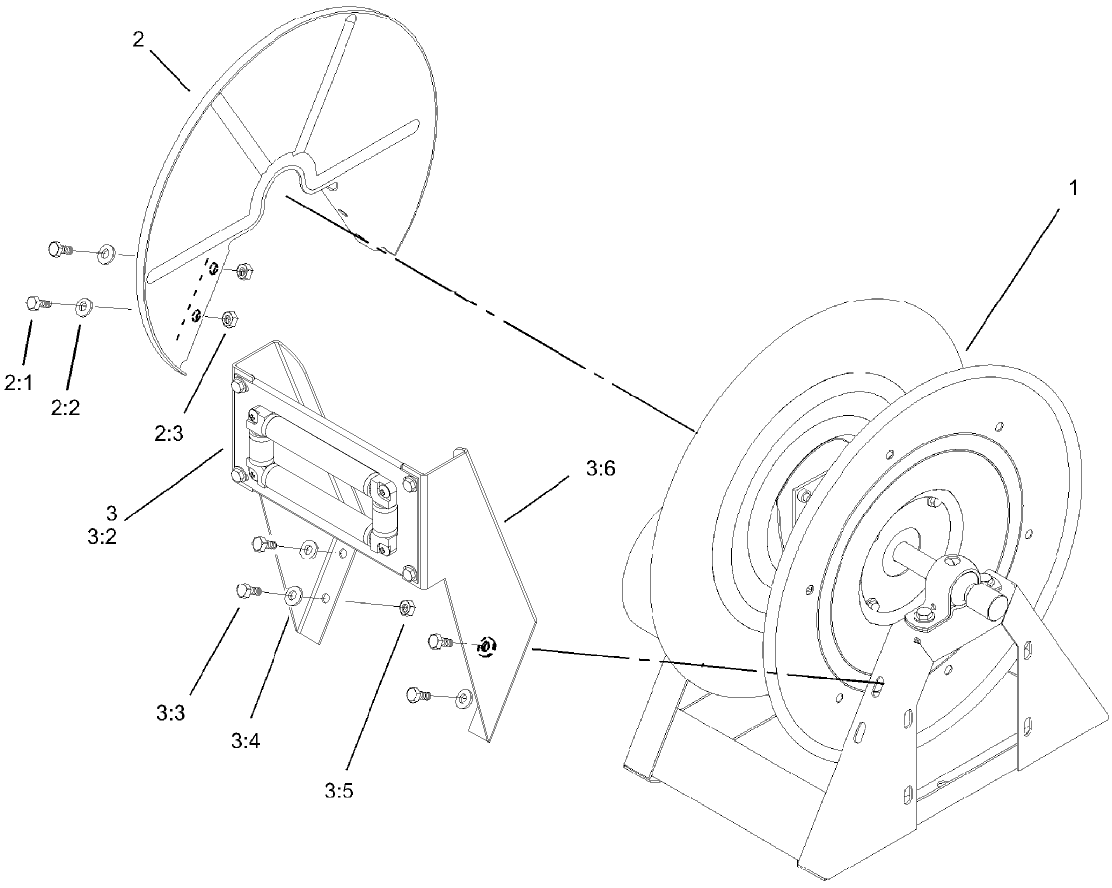 2
1
2:1
2:2
2:3
3
3:2
3:6
3:3
3:4
3:5