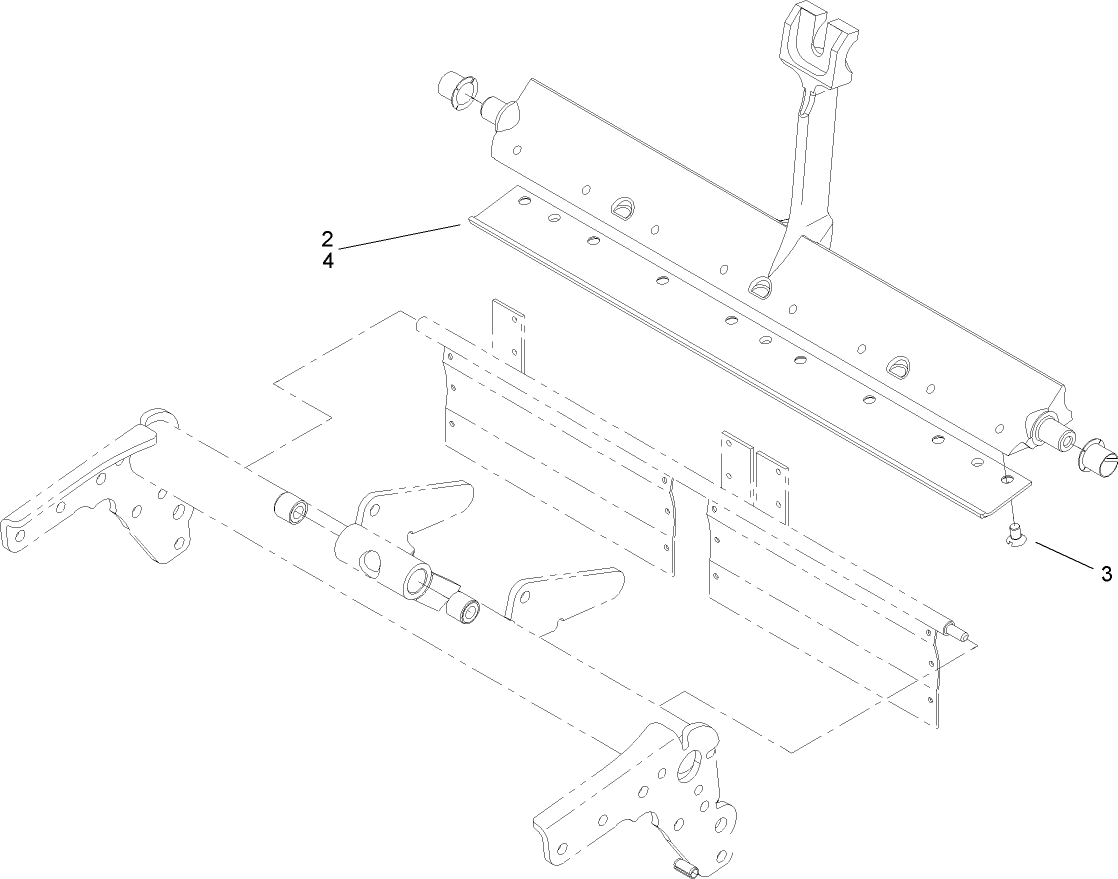 2
4
3